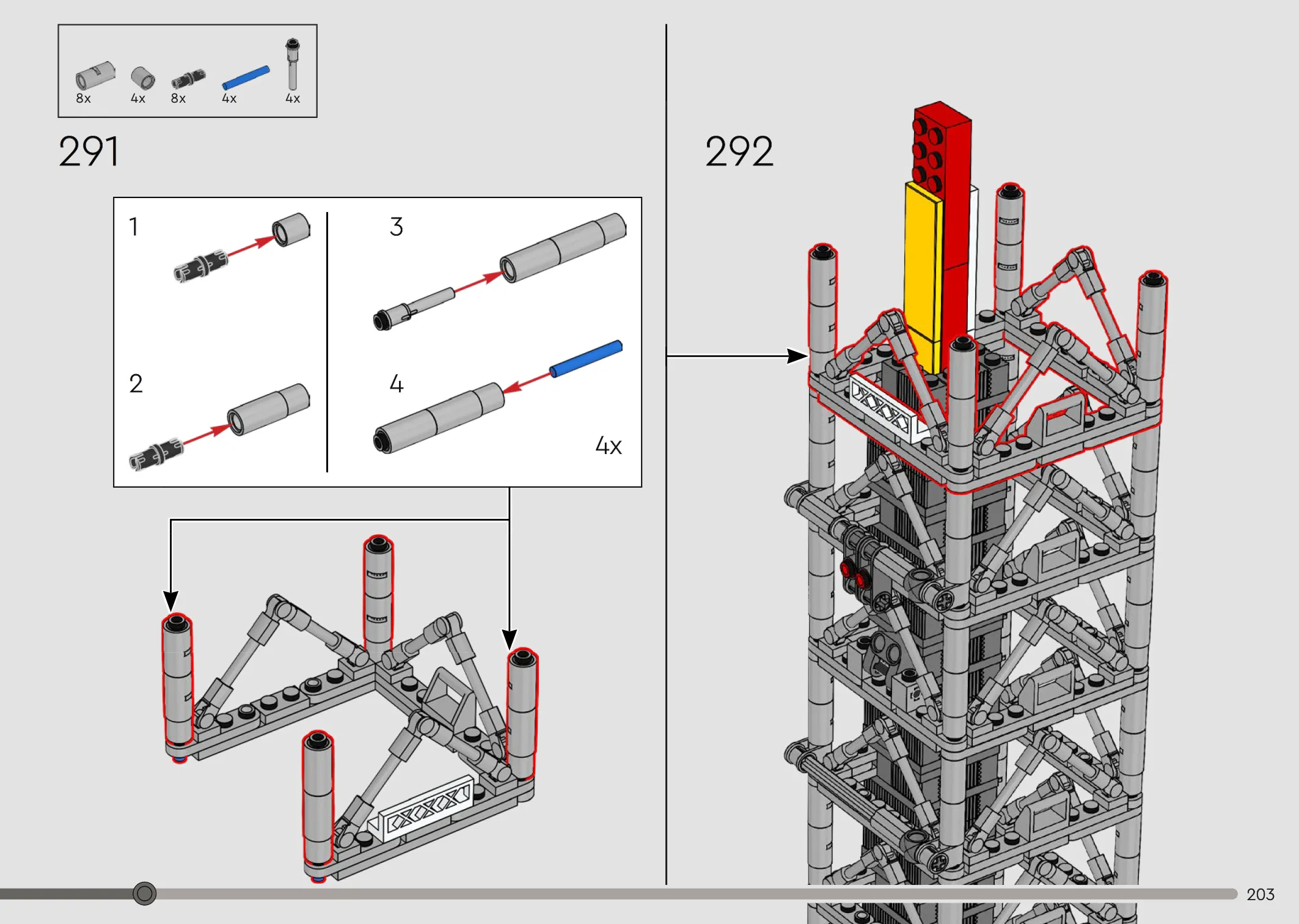 8x 4x 8x 4x 4x

291

1

2

3

4

4x

292

203