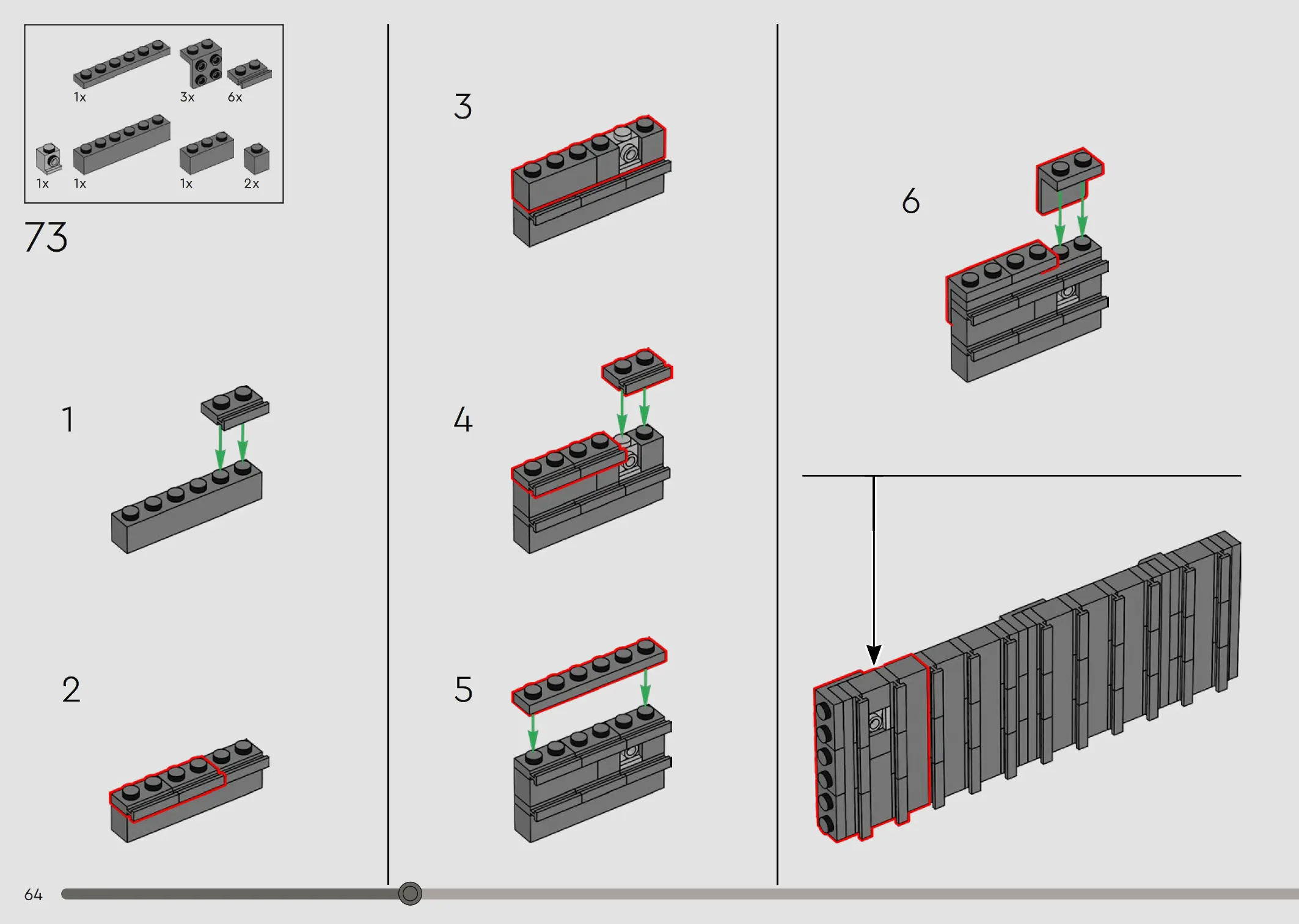 1x 3x 6x
1x 1x 1x 2x

73

1

2

3

4

5

6

64