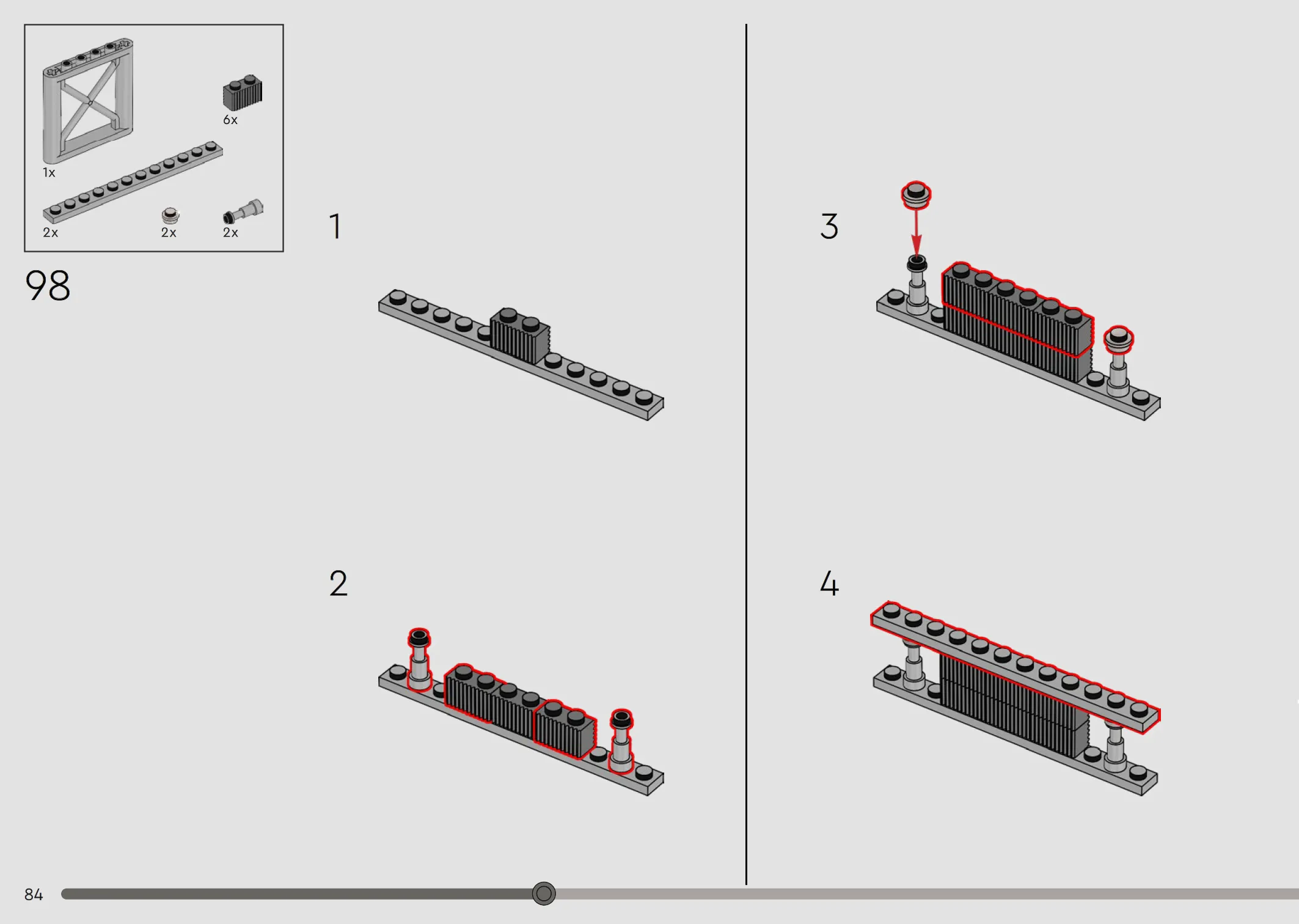 6x
1x
2x
2x
2x
98
1
2
3
4
84