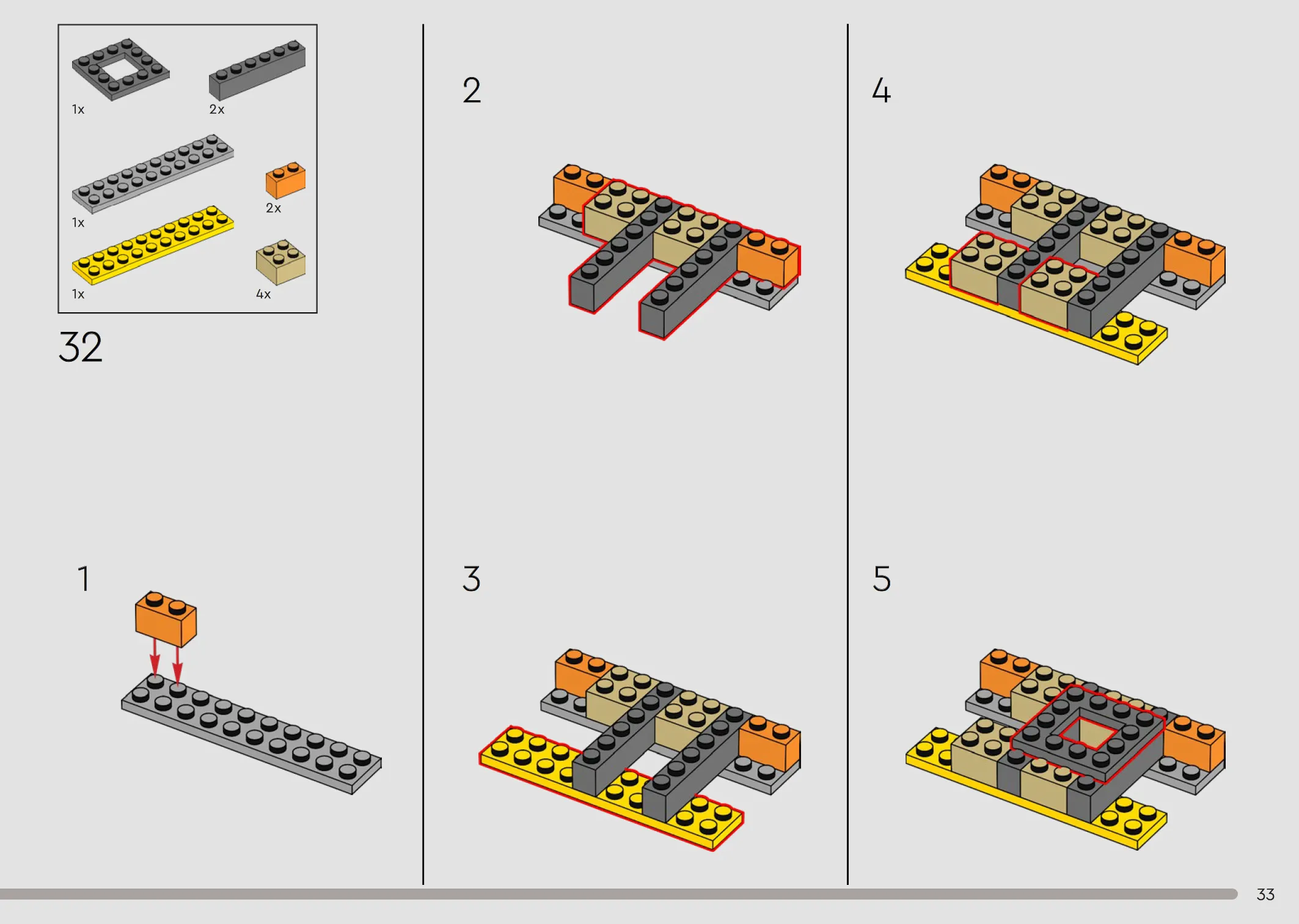 1x
2x
1x
2x
1x
4x
32
1
2
3
4
5
33