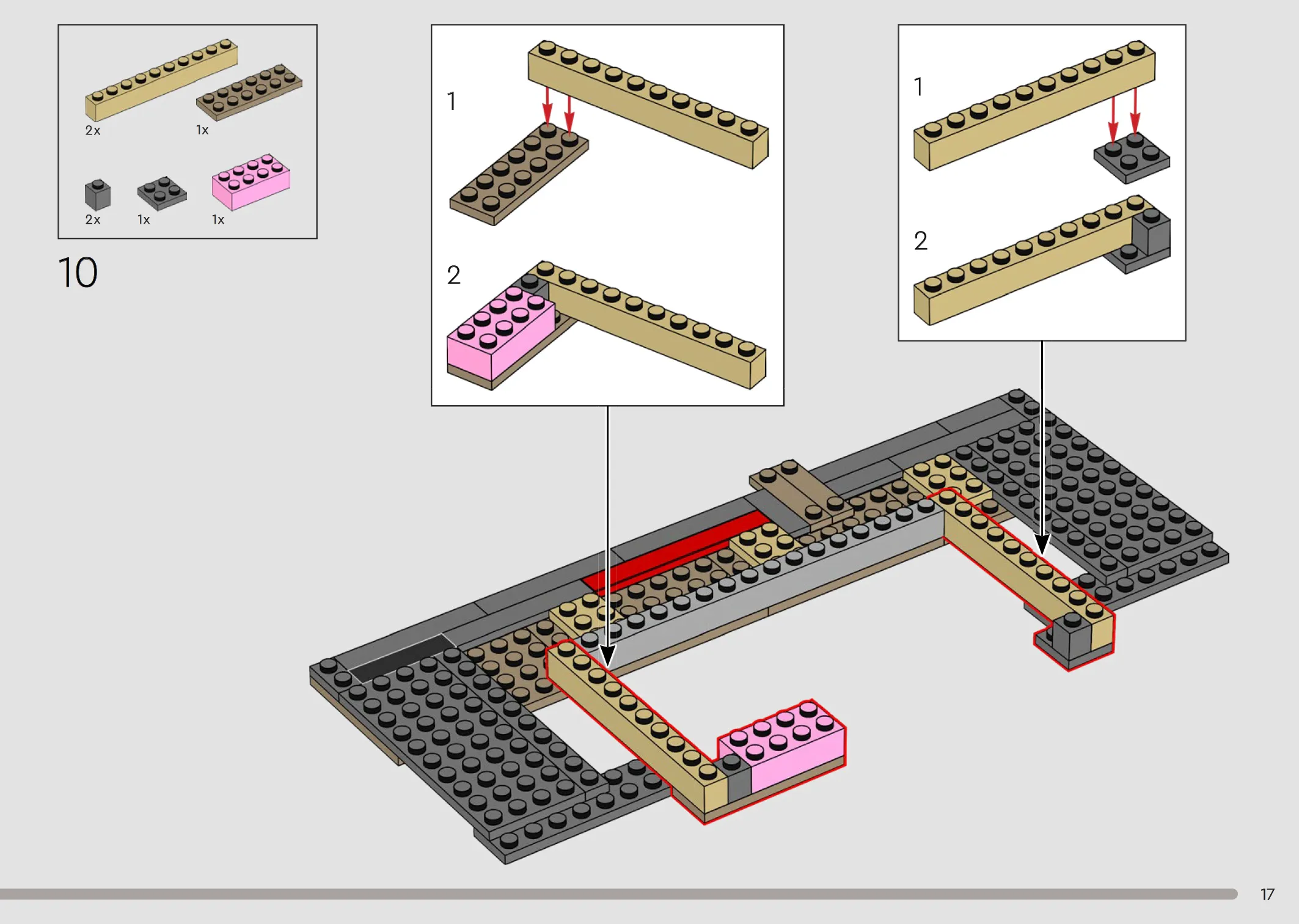 2x
1x
2x
1x
1x

10

1
2

1
2

17