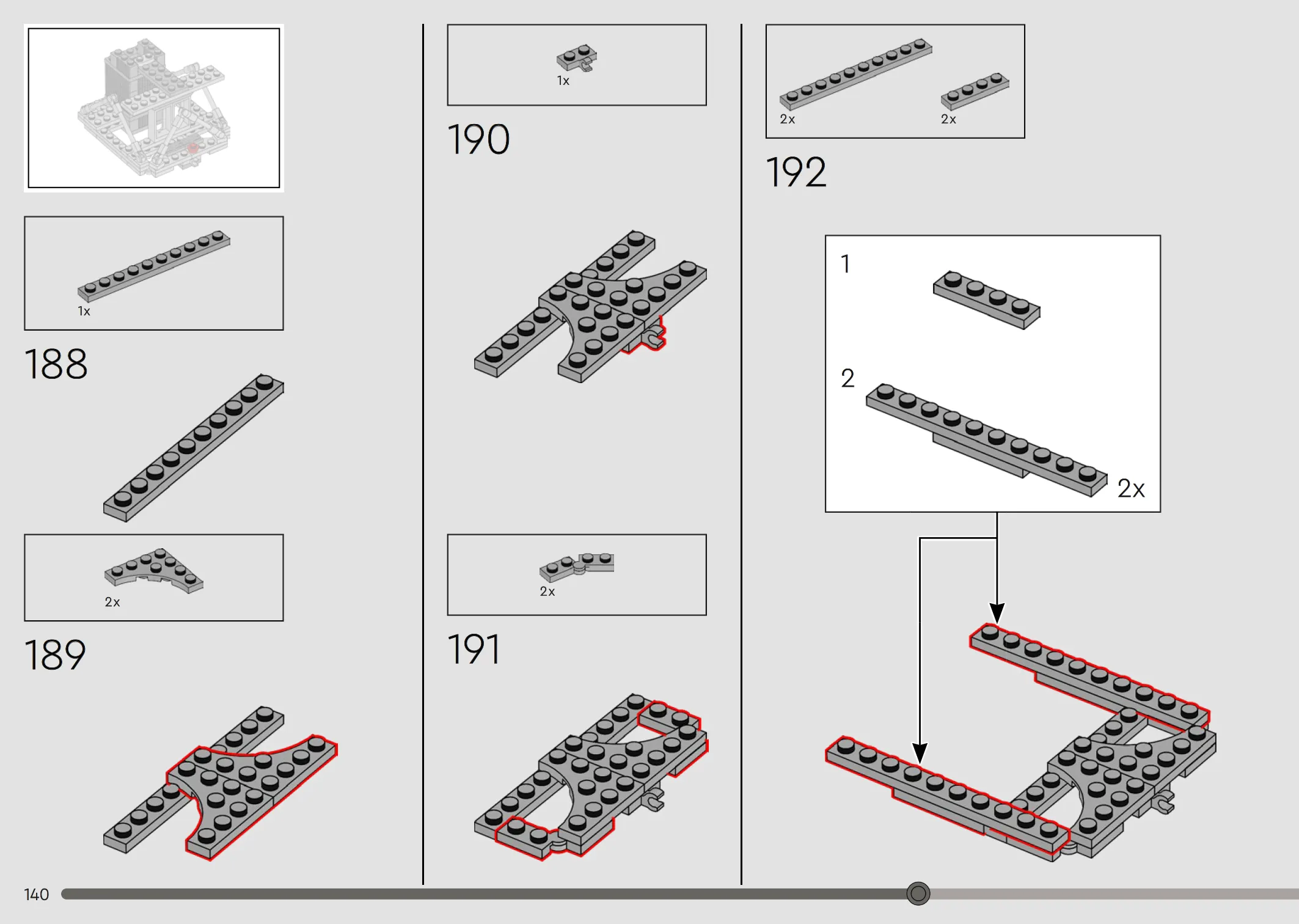 1x

188

2x

189

1x

190

2x

191

2x

2x

192

1

2

2x

140