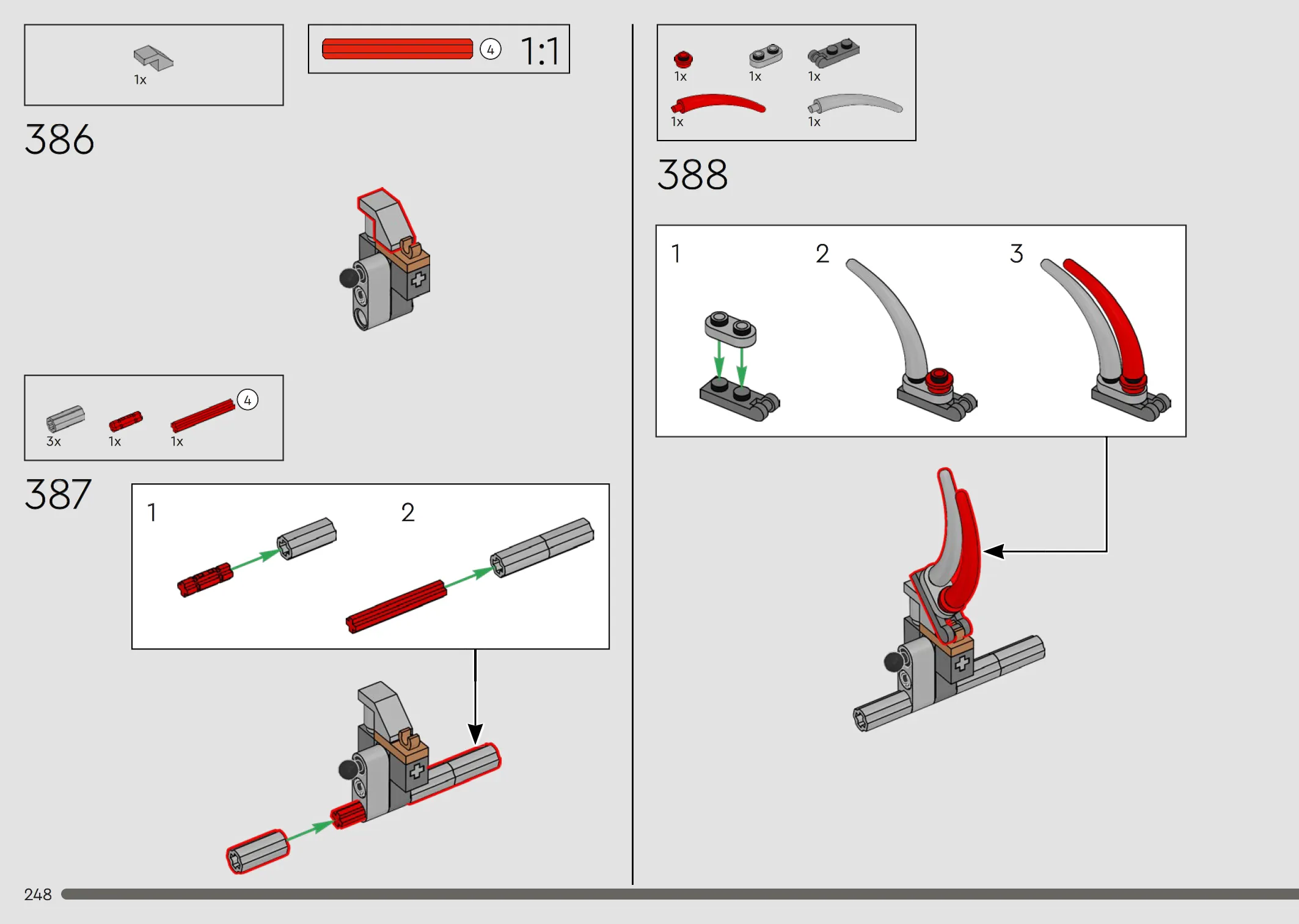 1x

4 1:1

386

3x 1x 1x 4

387

1 2

1x 1x 1x

1x 1x

388

1 2 3

248