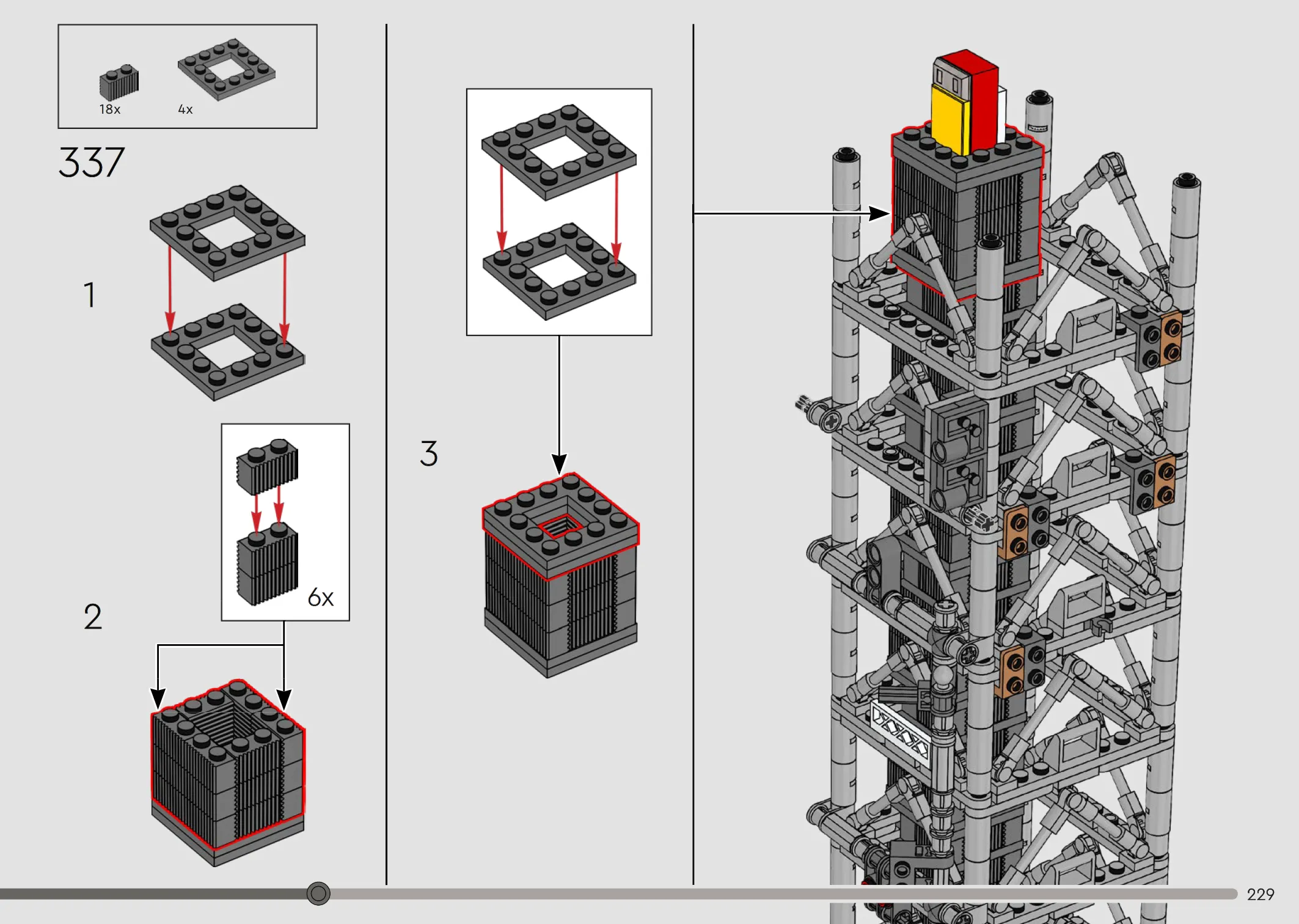 18x 4x

337

1

6x

2

3

229