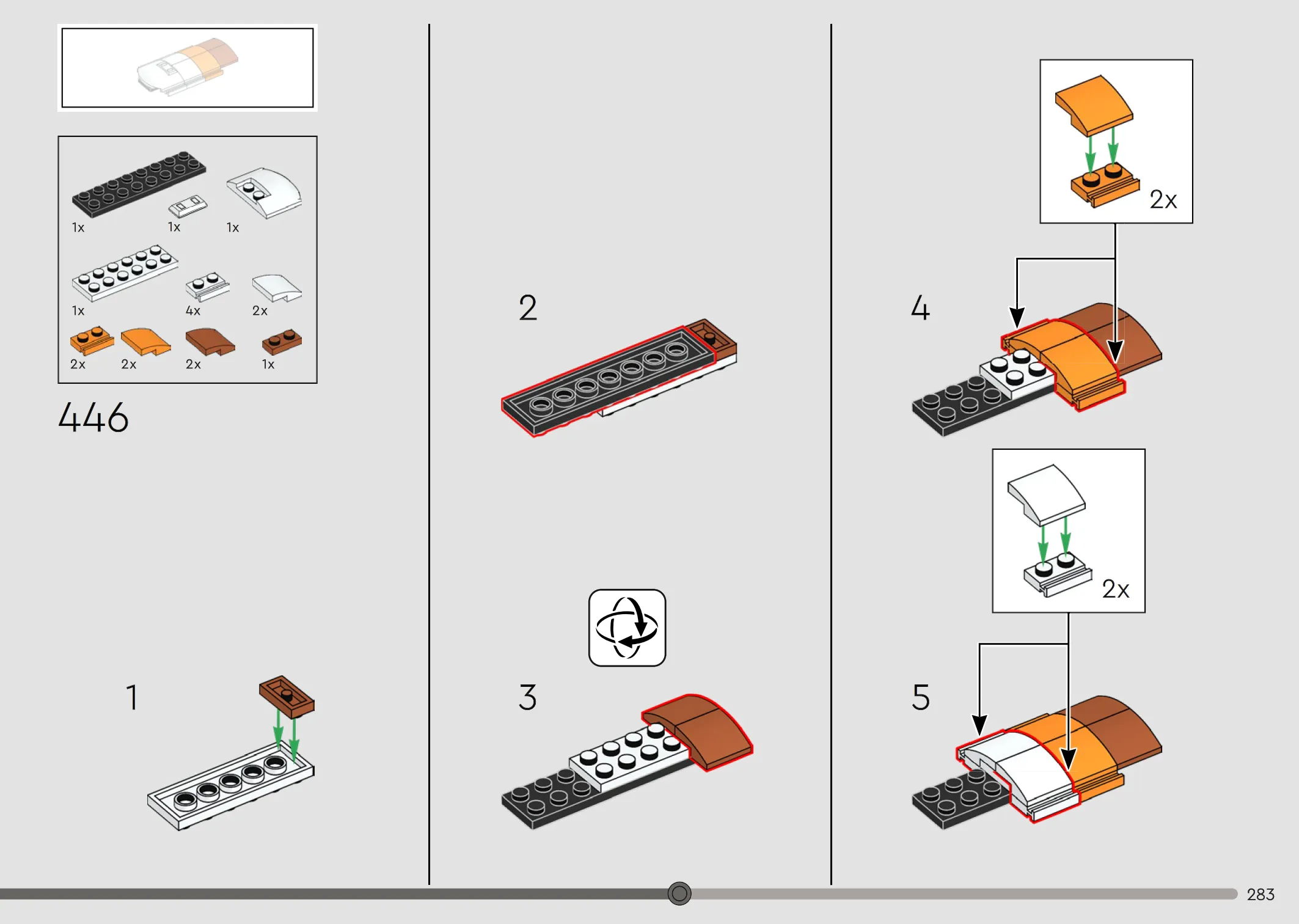 1x
1x
1x
1x
4x
2x
2x
2x
2x
1x

446

1

2

3

2x

4

2x

5

283