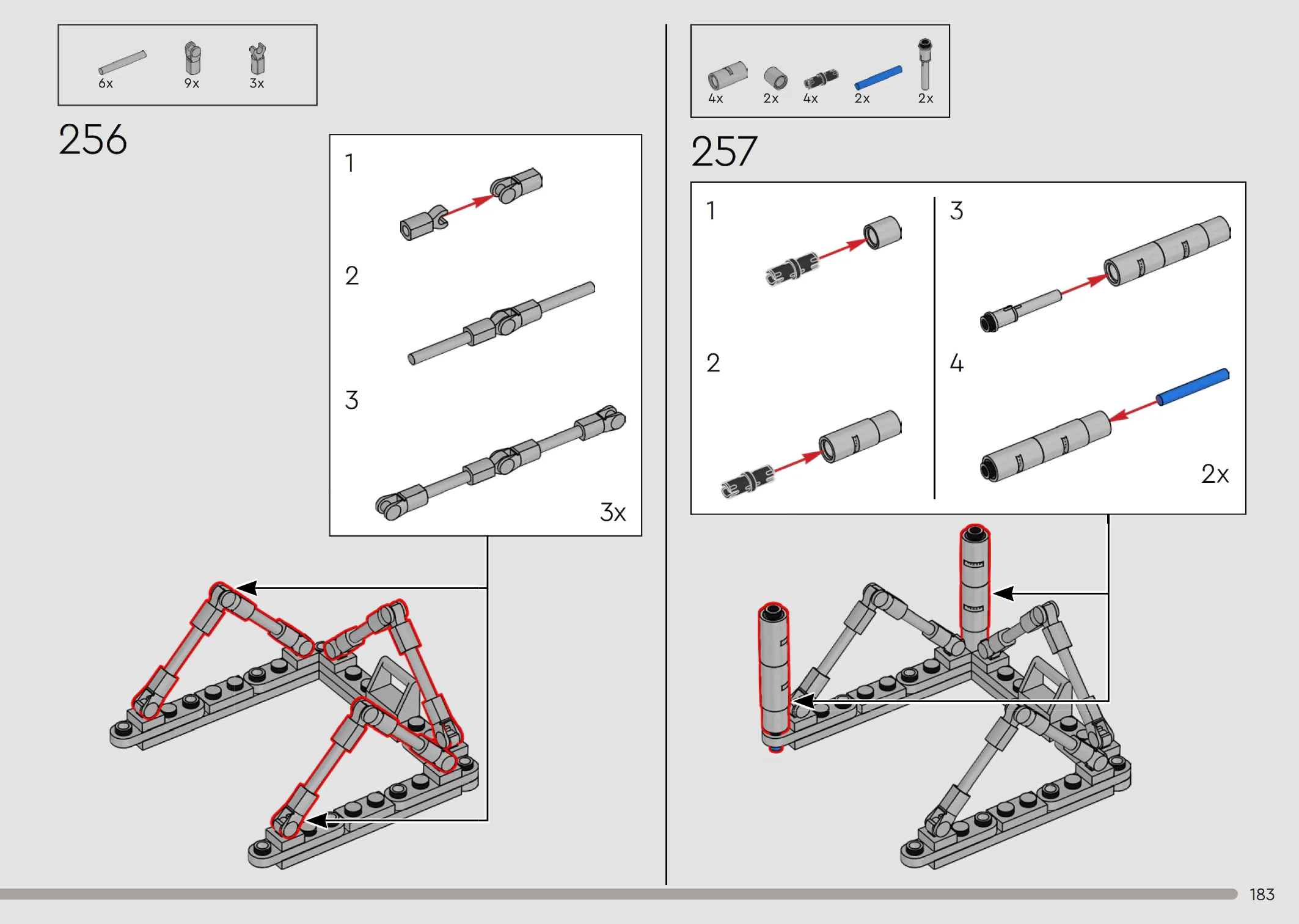 6x 9x 3x

256

1

2

3

3x

4x 2x 4x 2x 2x

257

1

2

3

4

2x

183