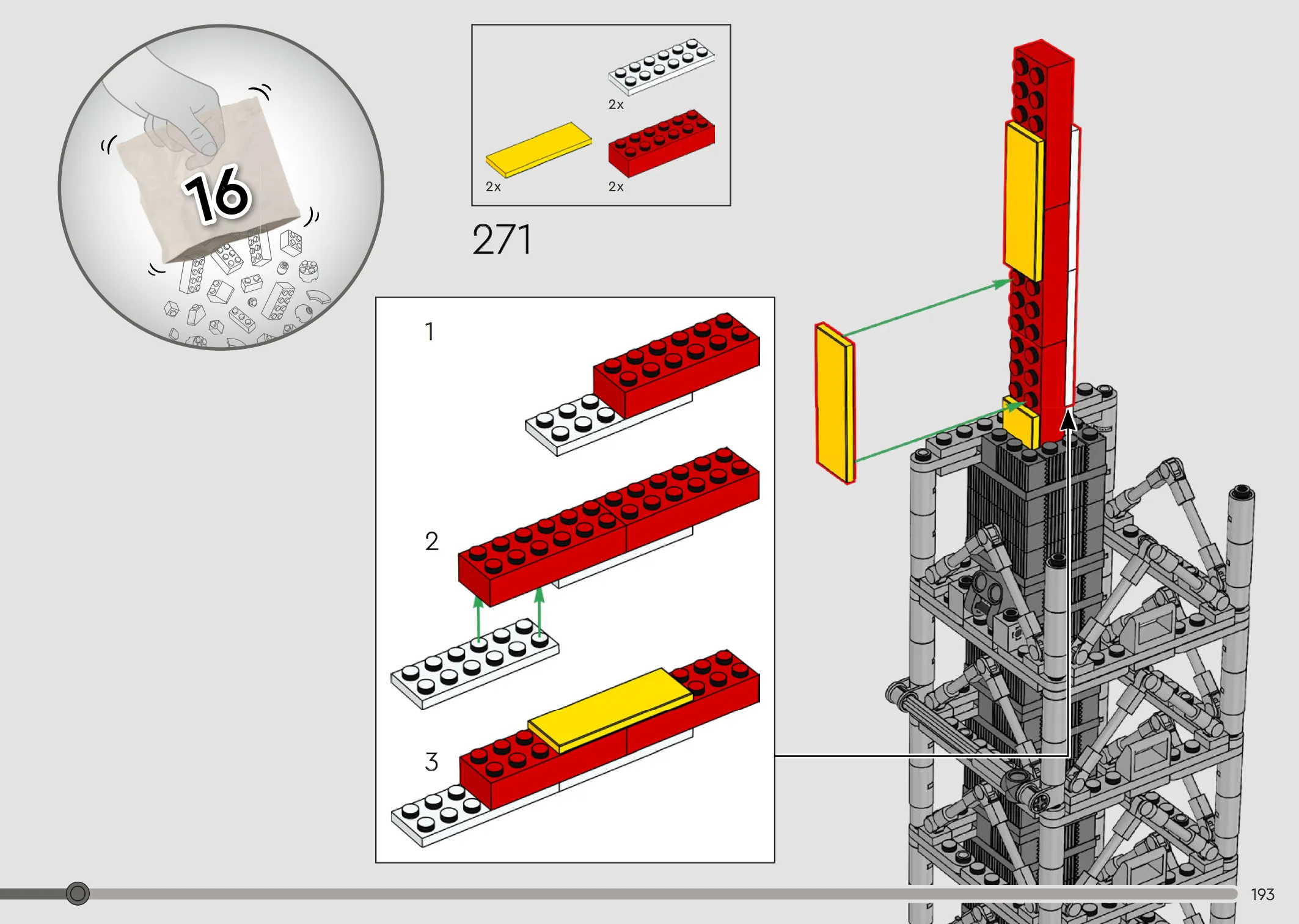 16

2x

2x

2x

271

1

2

3

193