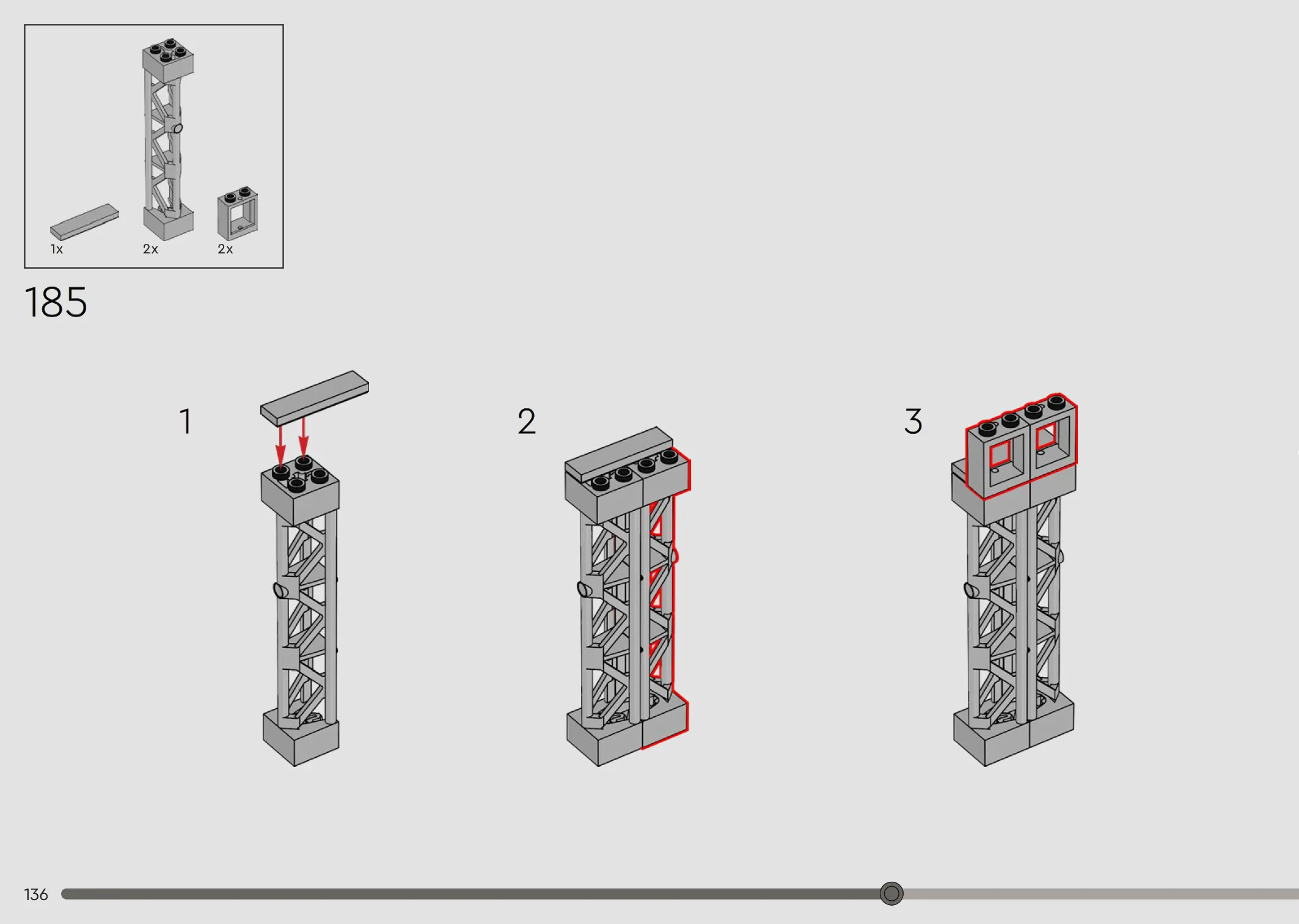 1x
2x
2x

185

1

2

3

136