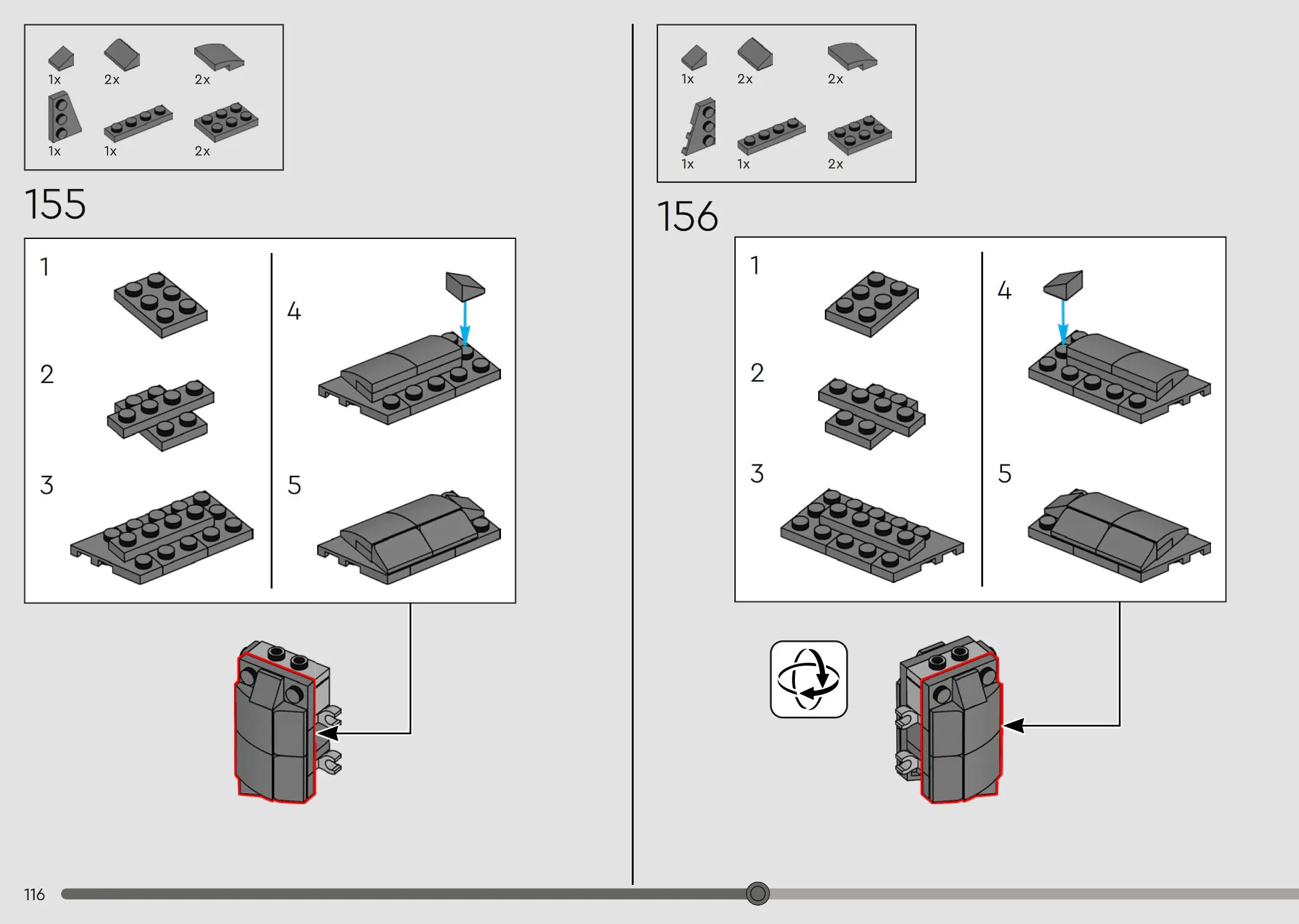 1x 2x 2x
1x 1x 2x

155

1

2

3

4

5

1x 2x 2x
1x 1x 2x

156

1

2

3

4

5

116