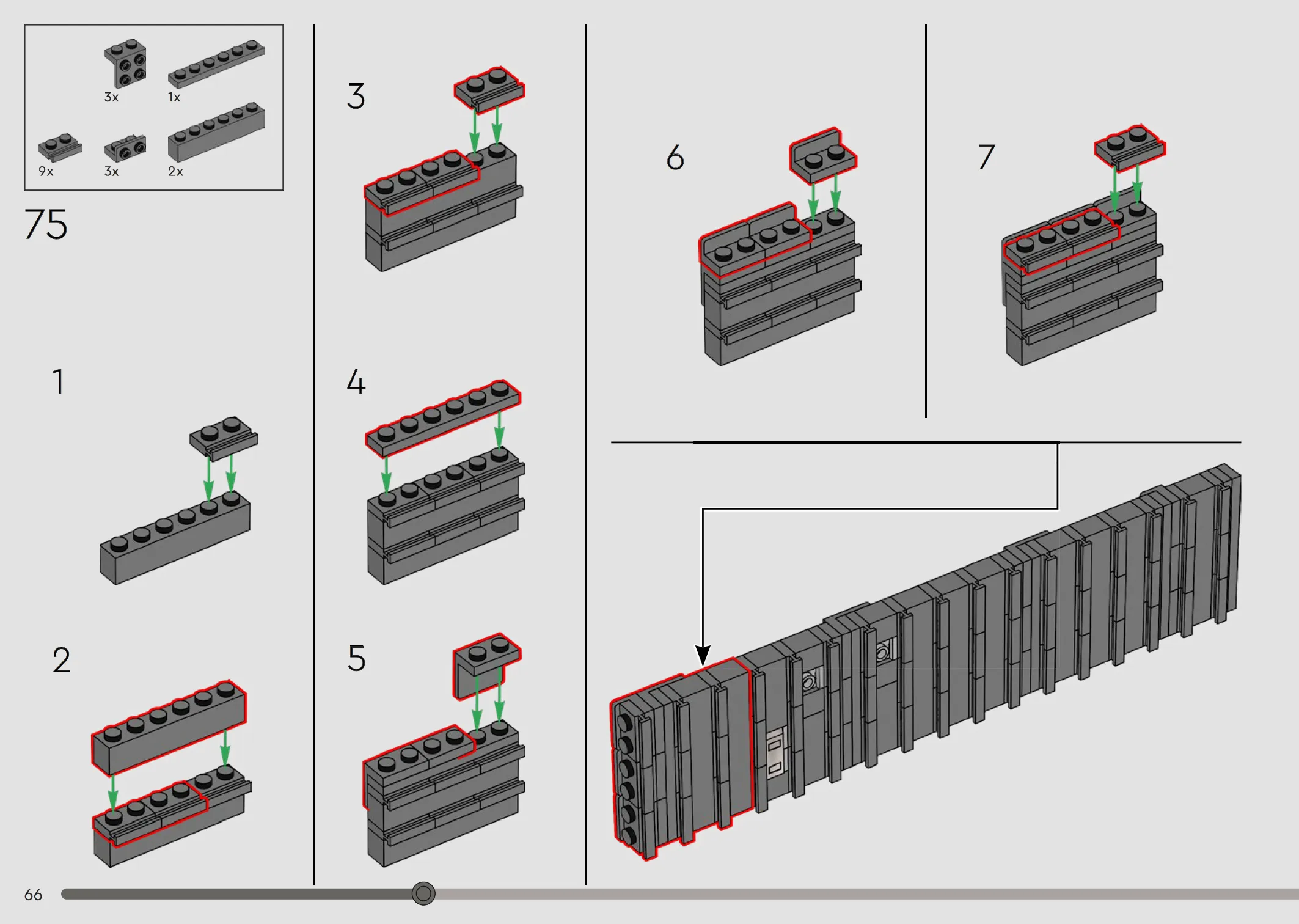 3x
1x
9x
3x
2x

75

1

2

3

4

5

6

7

66