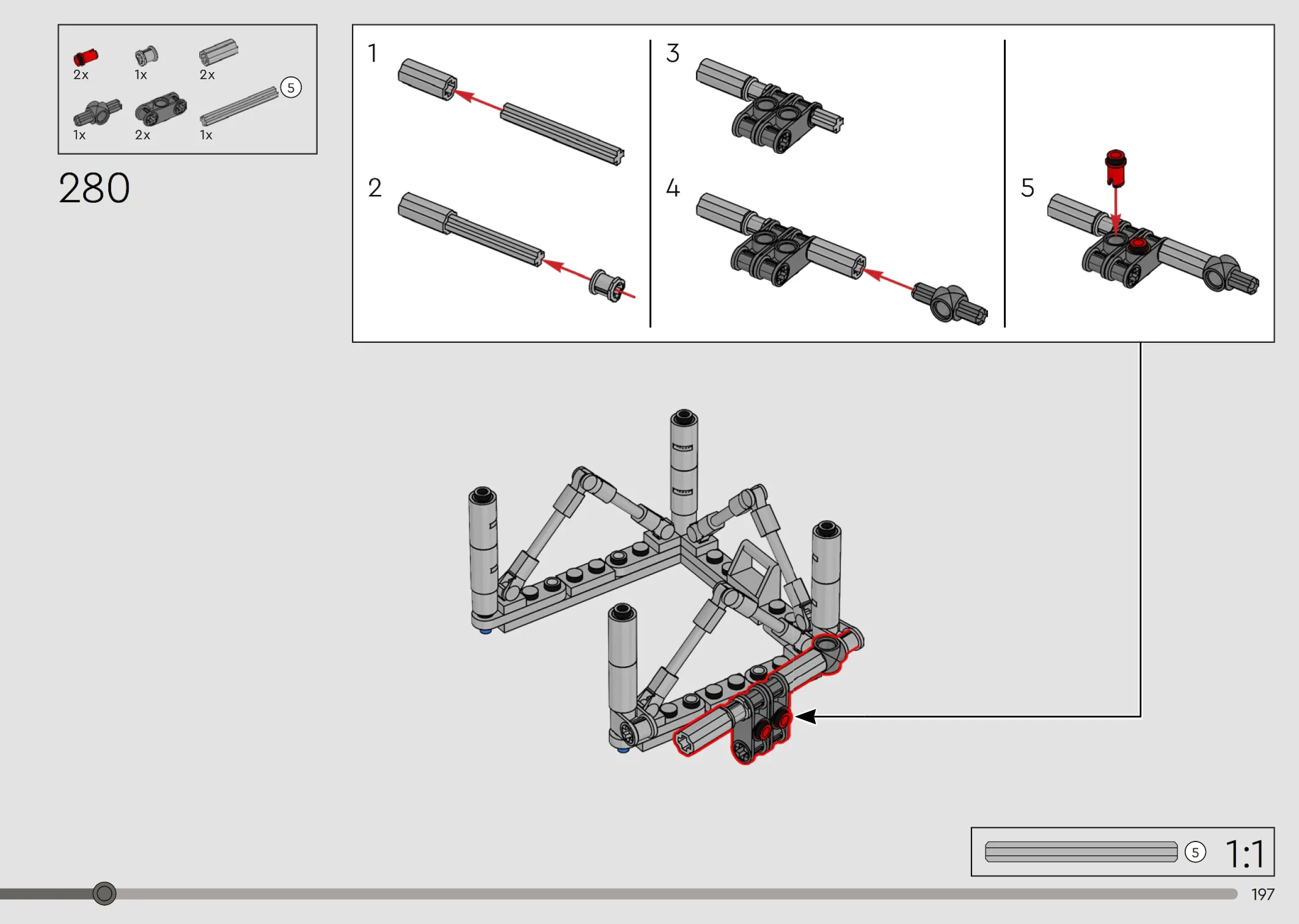 2x 1x 2x
5
1x 2x 1x

280

1

2

3

4

5

5 1:1

197