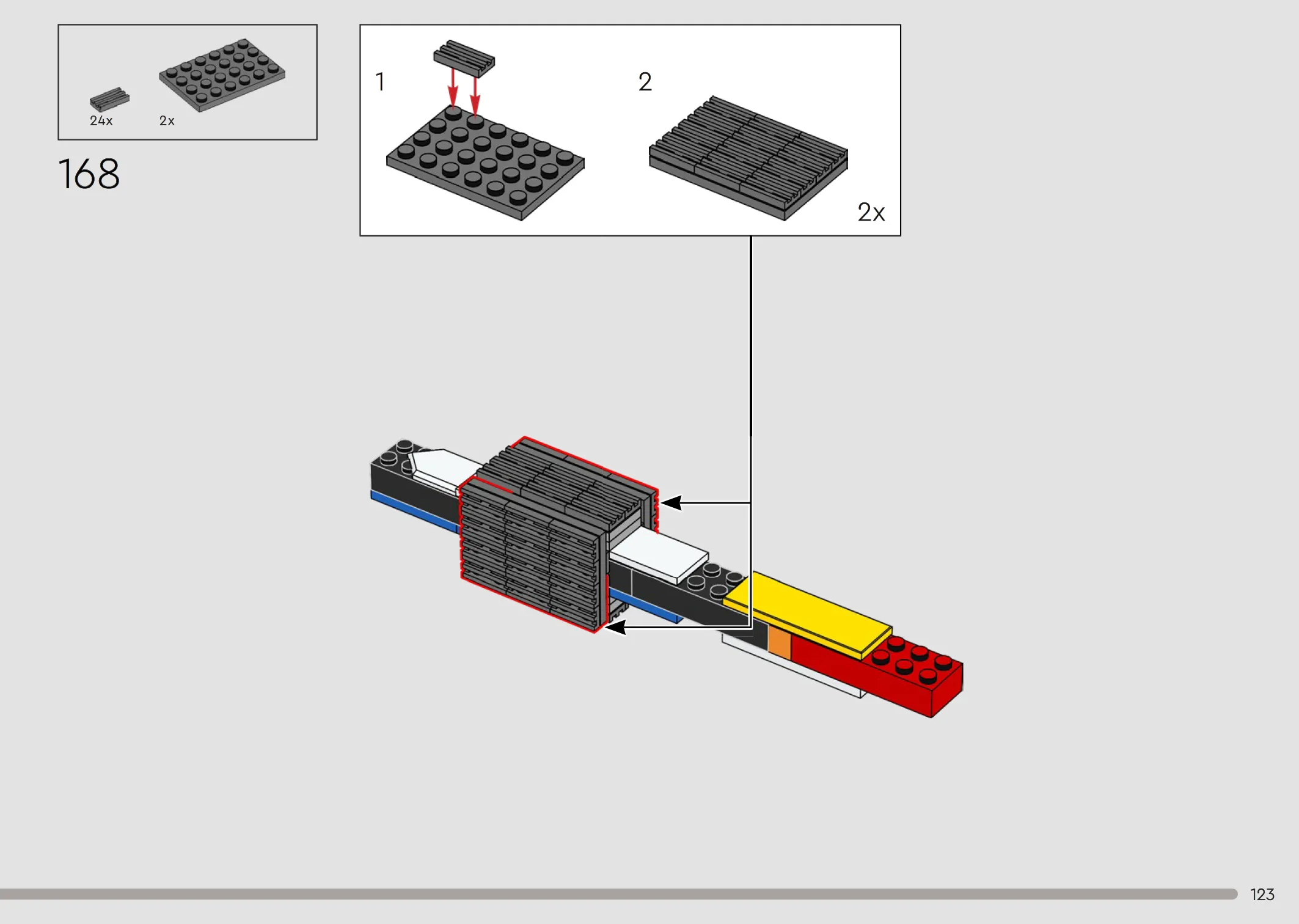 24x
2x

168

1

2

2x

123