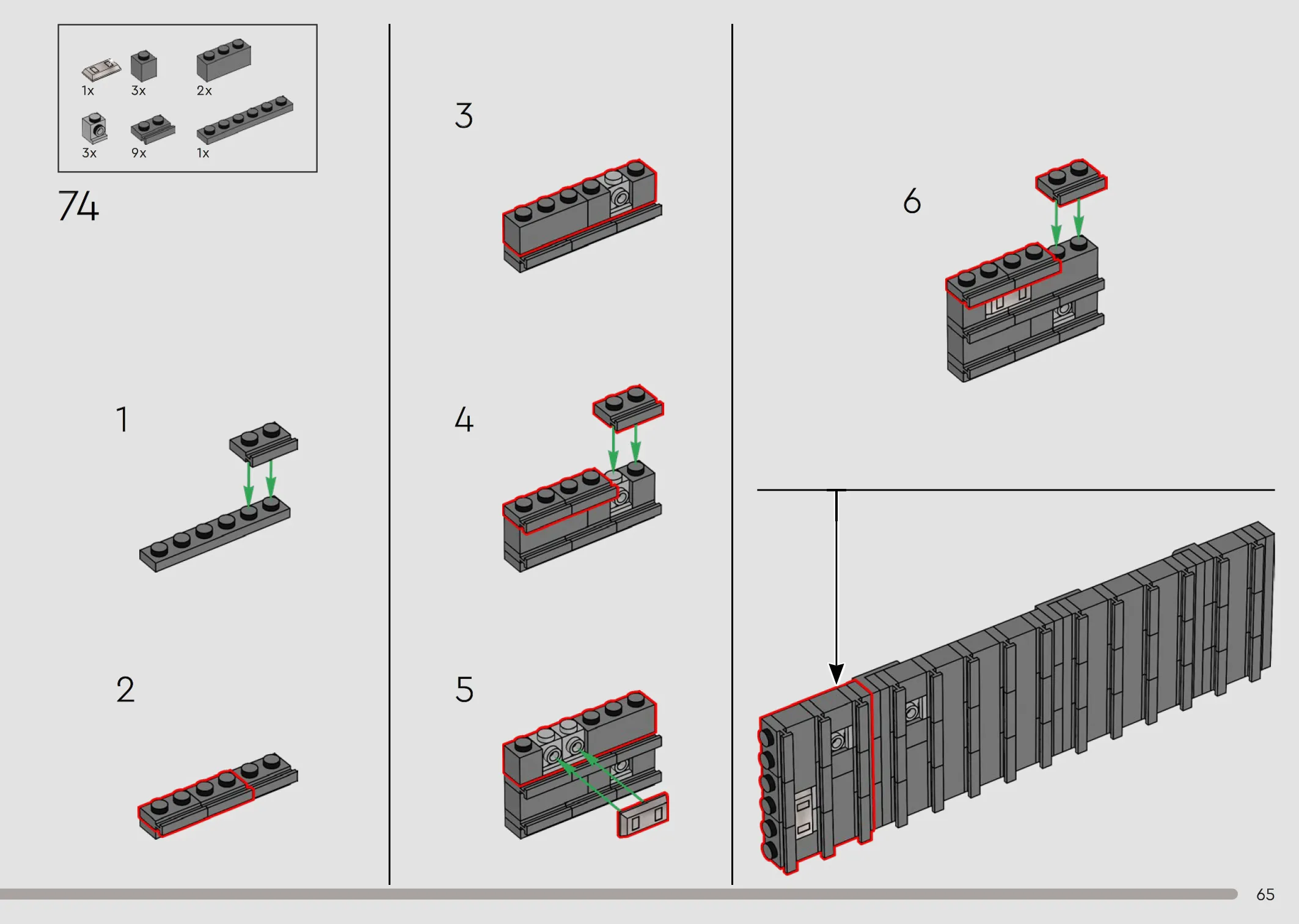 1x 3x 2x
3x 9x 1x

74

1

2

3

4

5

6

65