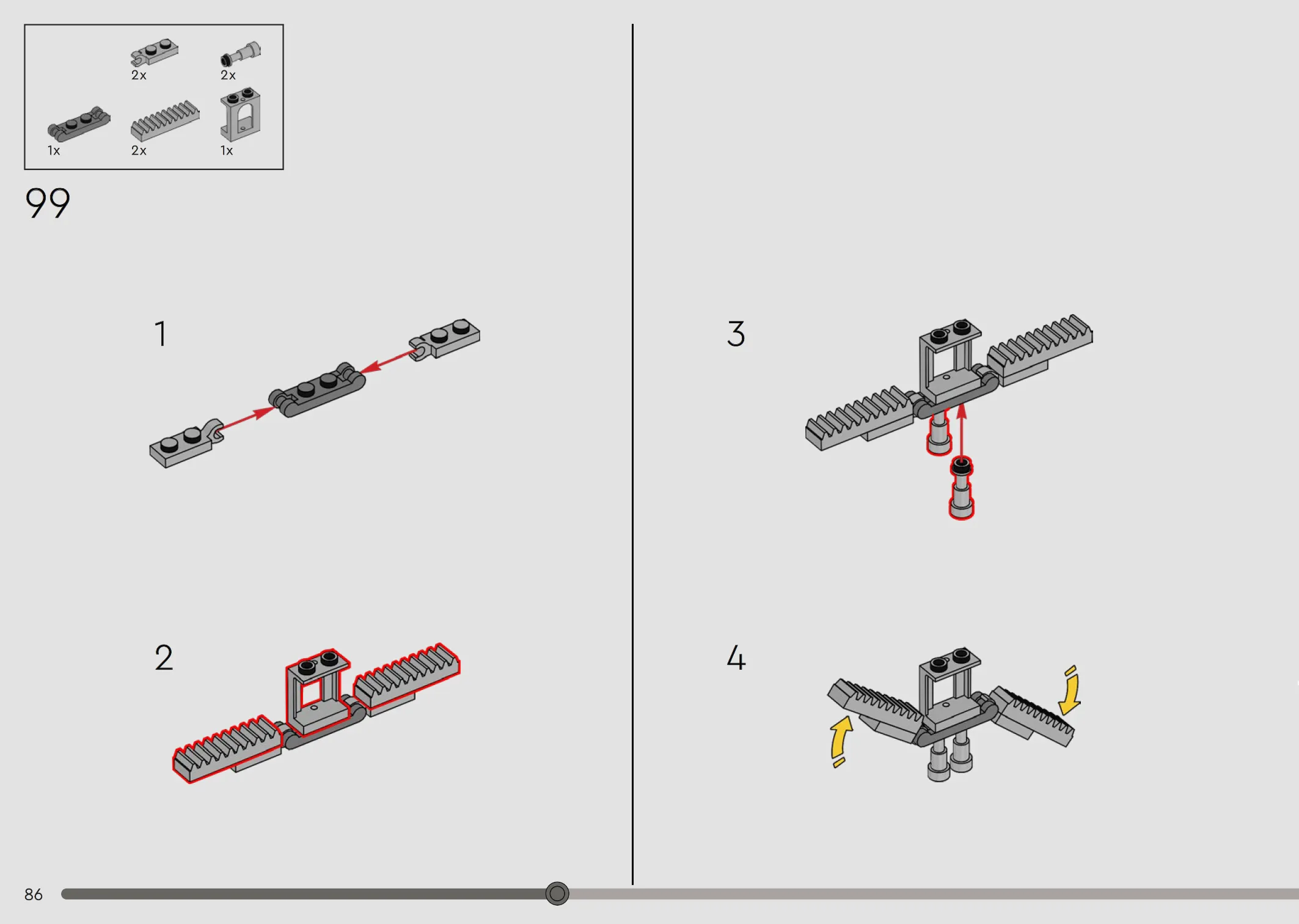 2x
2x
1x
2x
1x

99

1

2

3

4

86