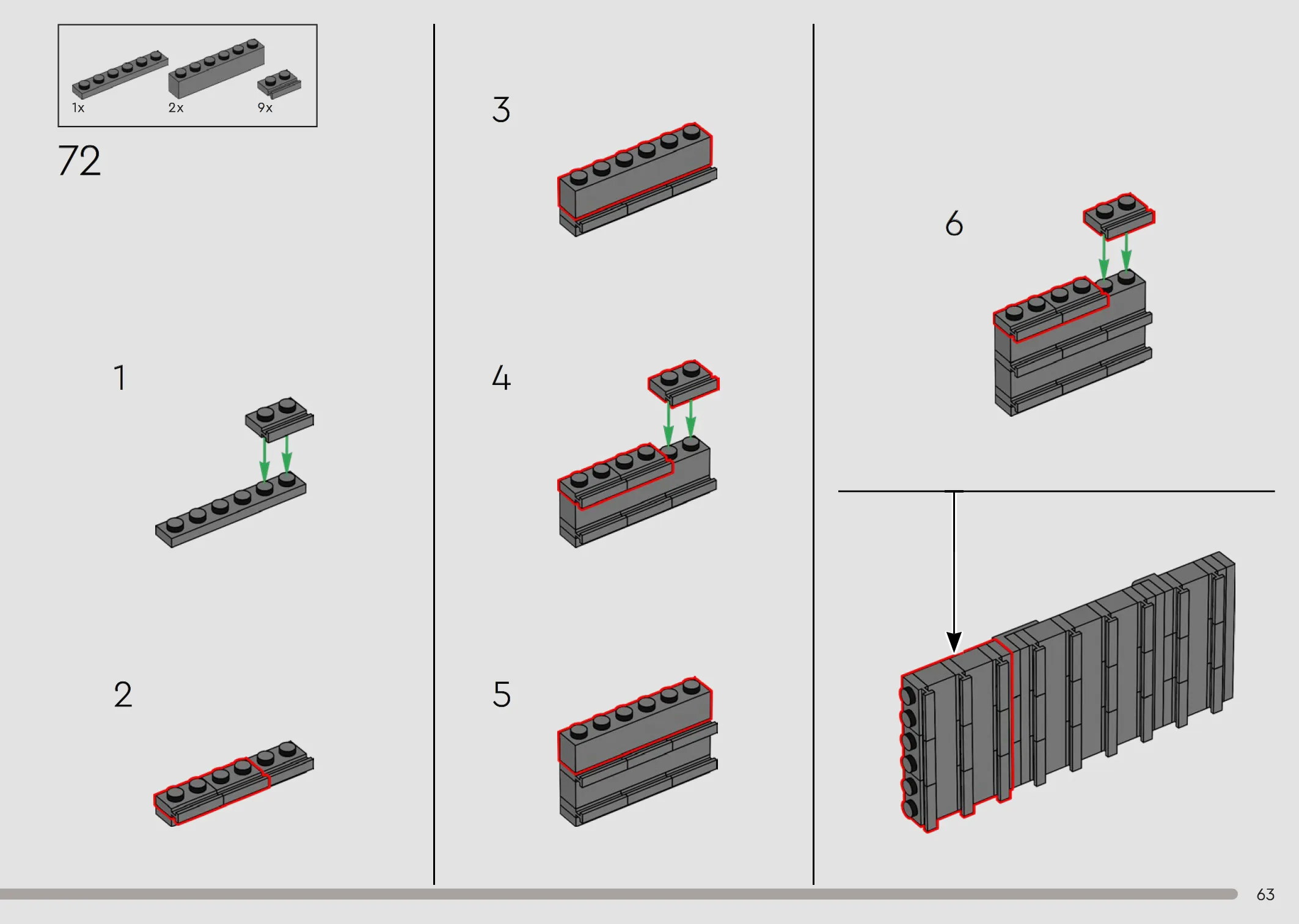 1x 2x 9x

72

1

2

3

4

5

6

63