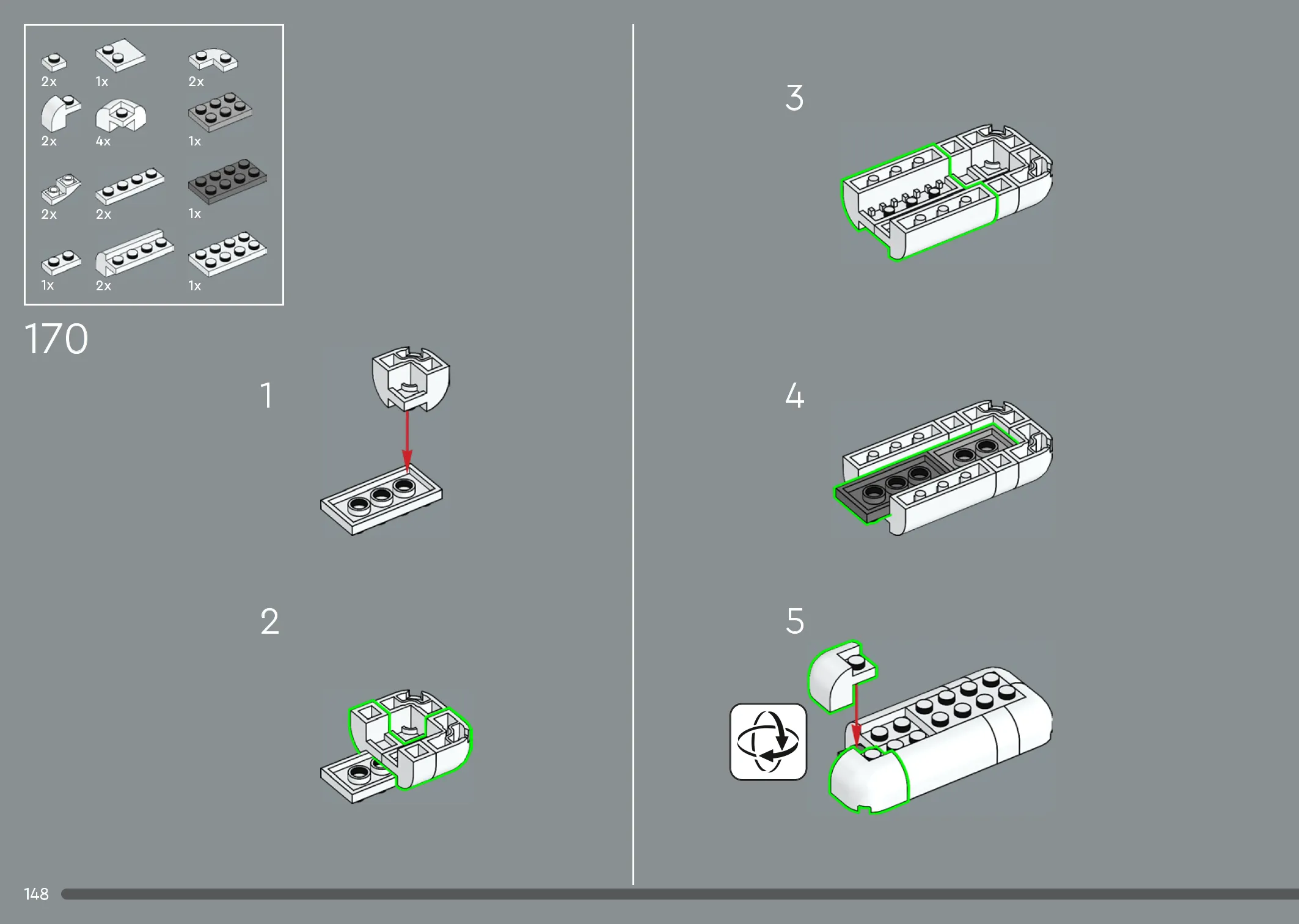 2x 1x 2x
2x 4x 1x
2x 2x 1x
1x 2x 1x

170

1

2

3

4

5

148