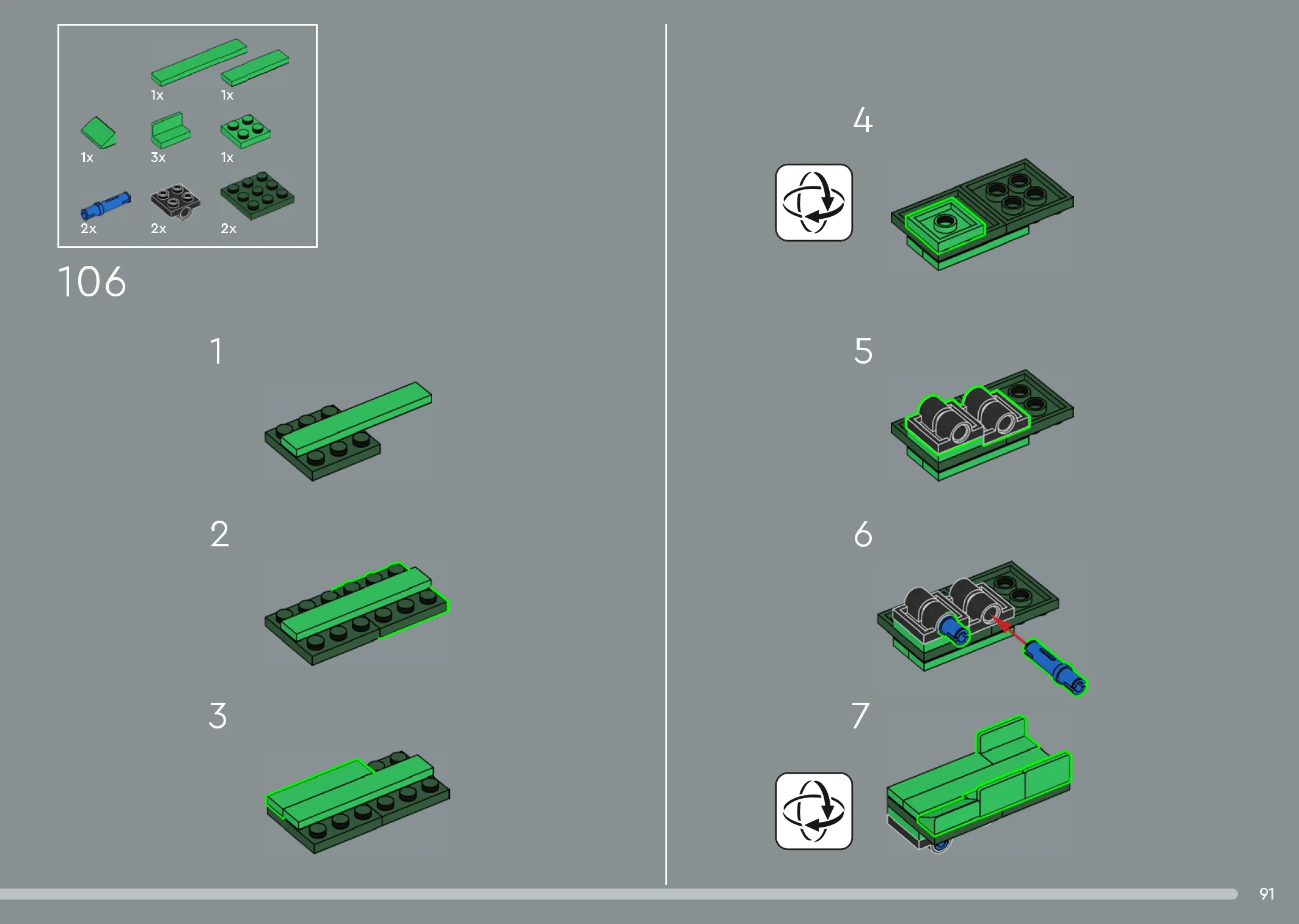 1x 1x

1x 3x 1x

2x 2x 2x

106

1

2

3

4

5

6

7

91