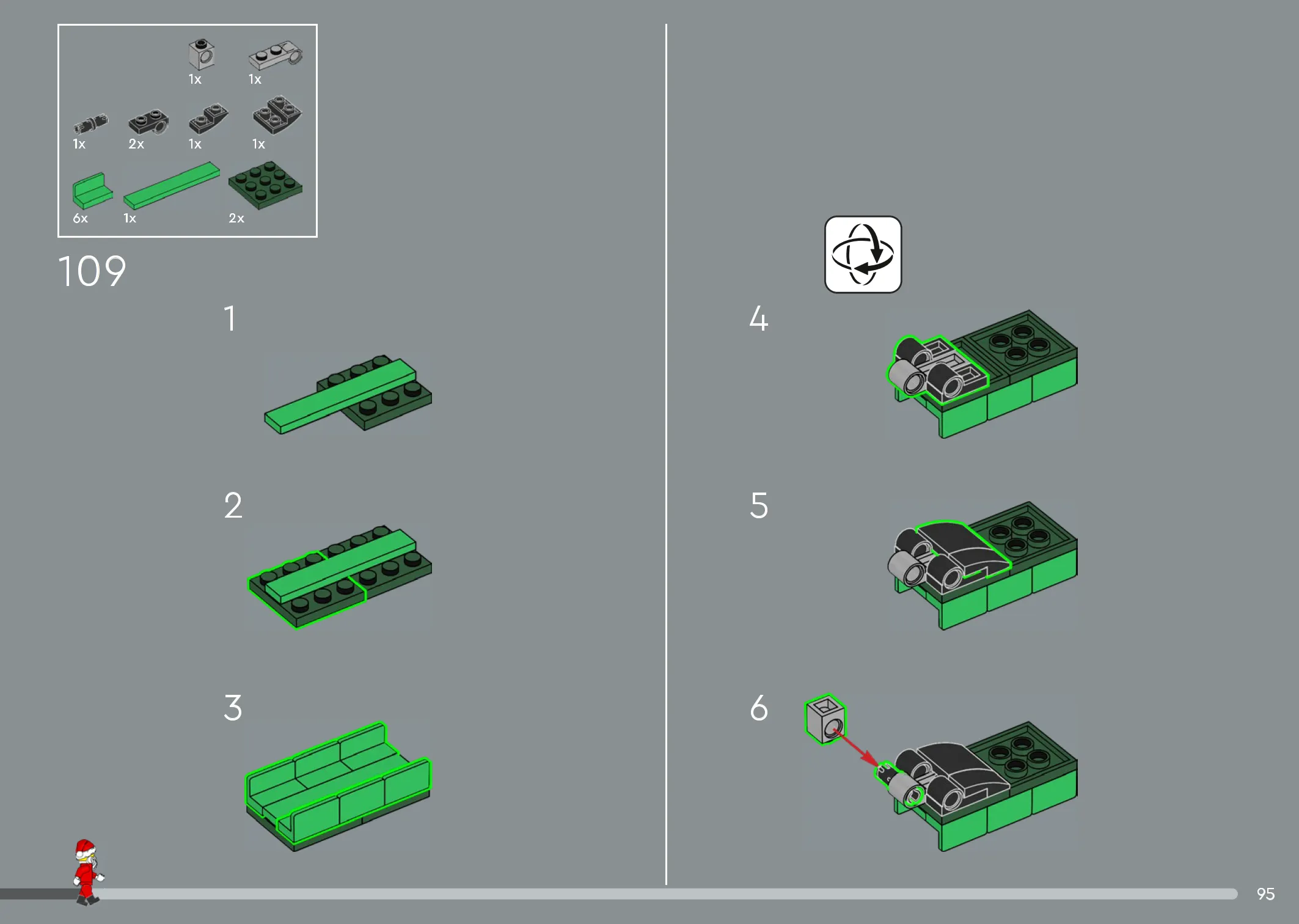 1x 1x

1x 2x 1x 1x

6x 1x 2x

109

1

2

3

4

5

6

95