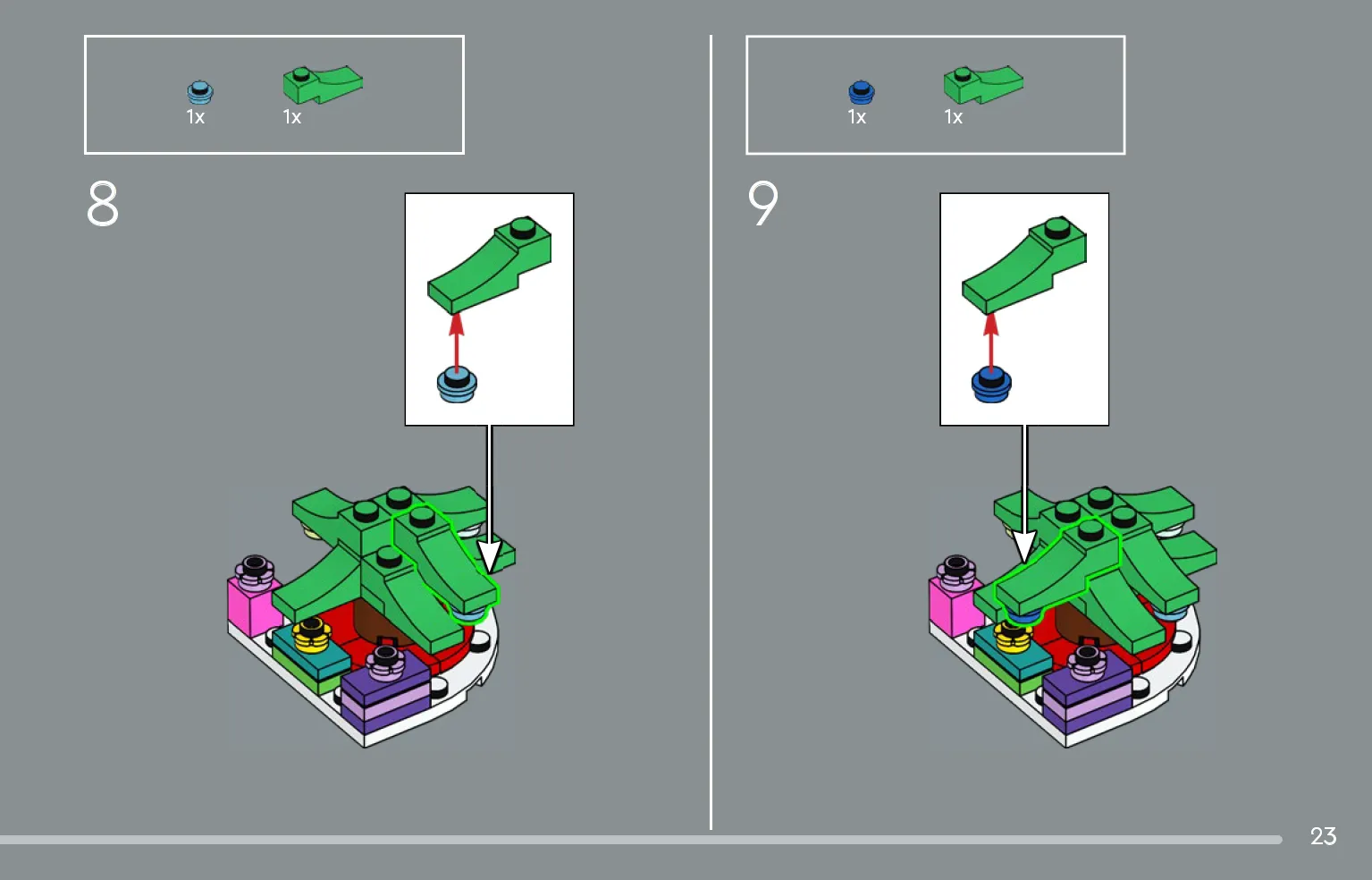 1x 1x

8

1x 1x

9

23