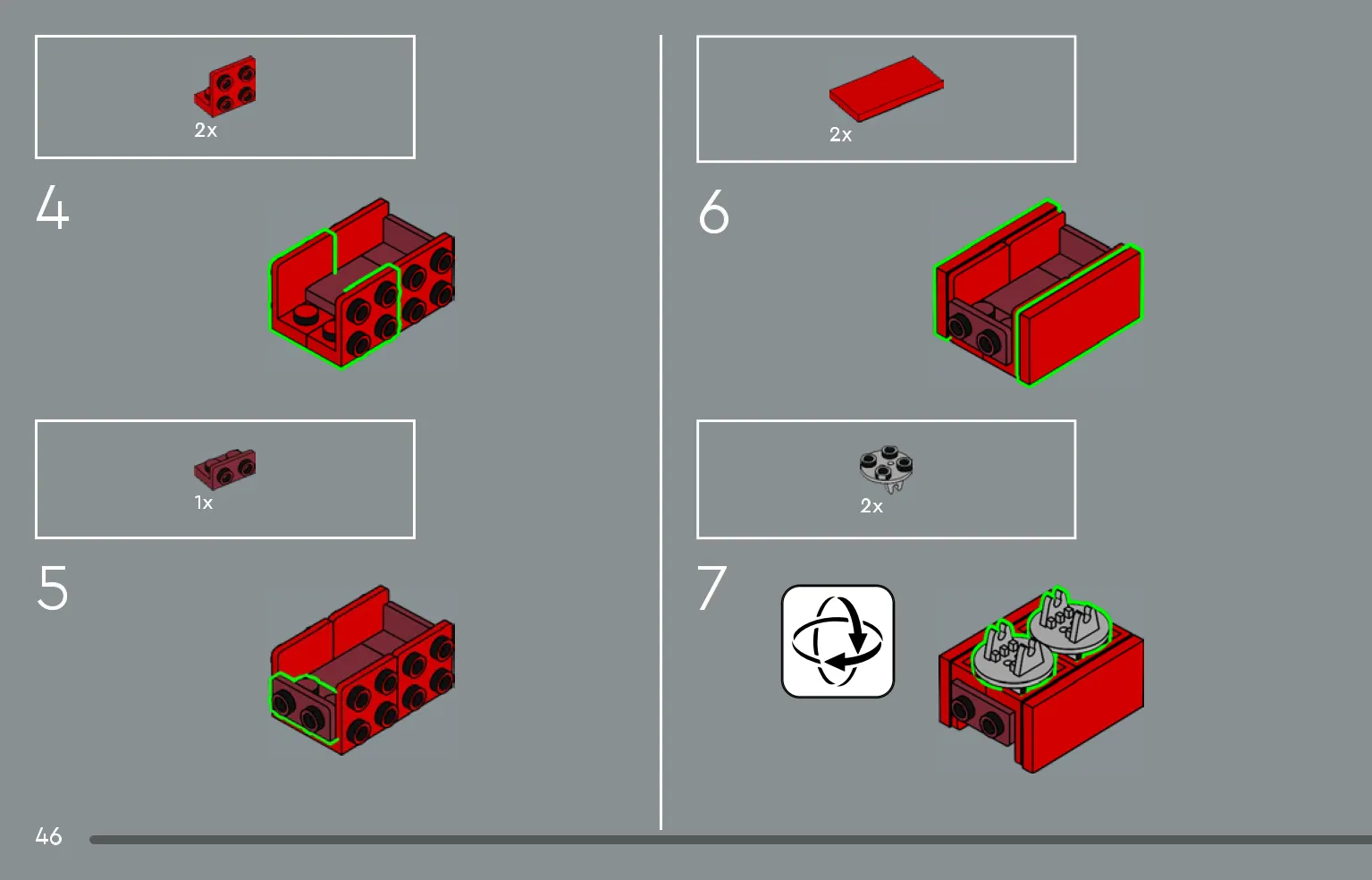 2x

4

1x

5

2x

6

2x

7

46