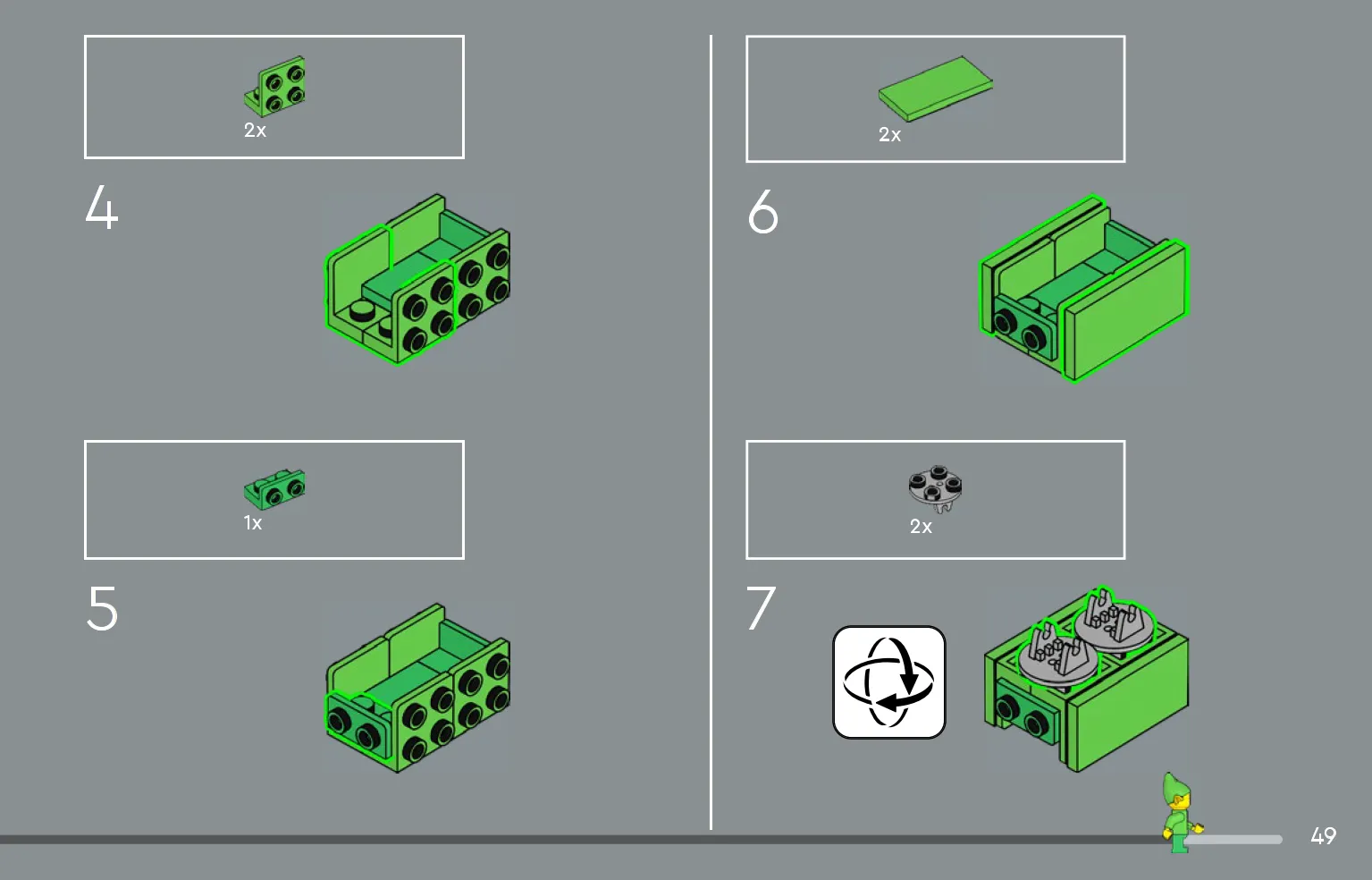 2x

4

1x

5

2x

6

2x

7

49