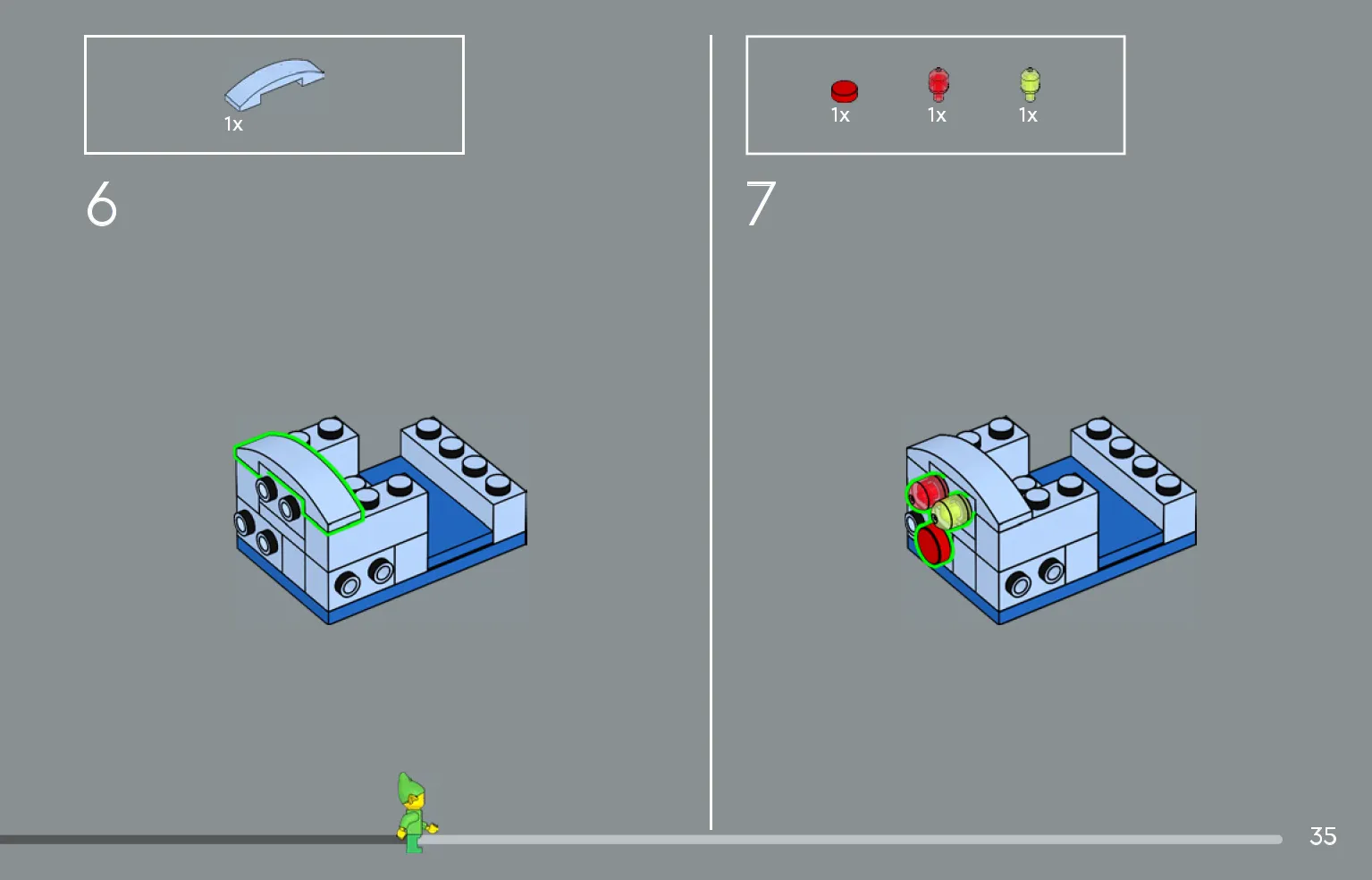 1x

6

1x 1x 1x

7

35