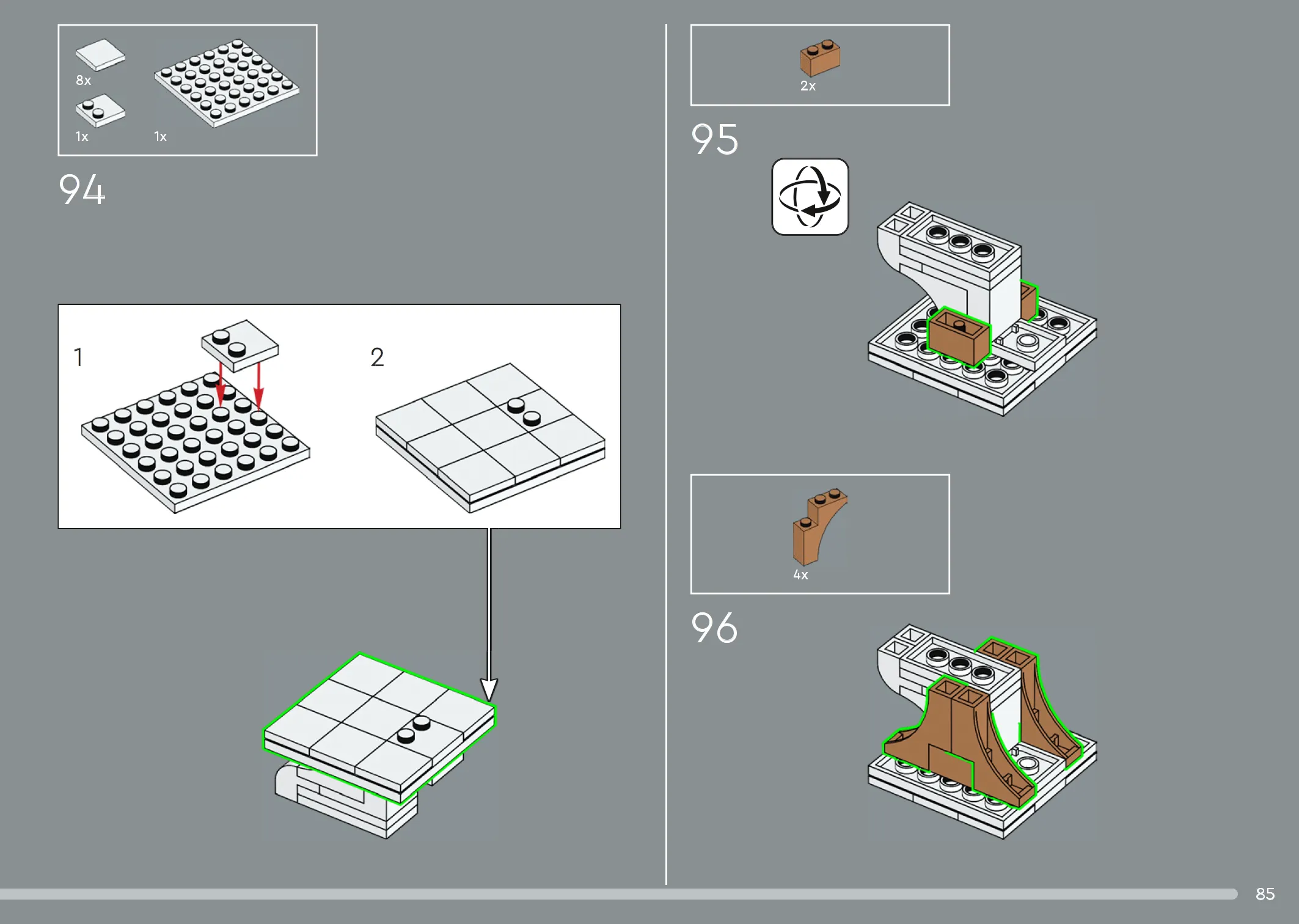 8x

1x

1x

94

1

2

2x

95

4x

96

85