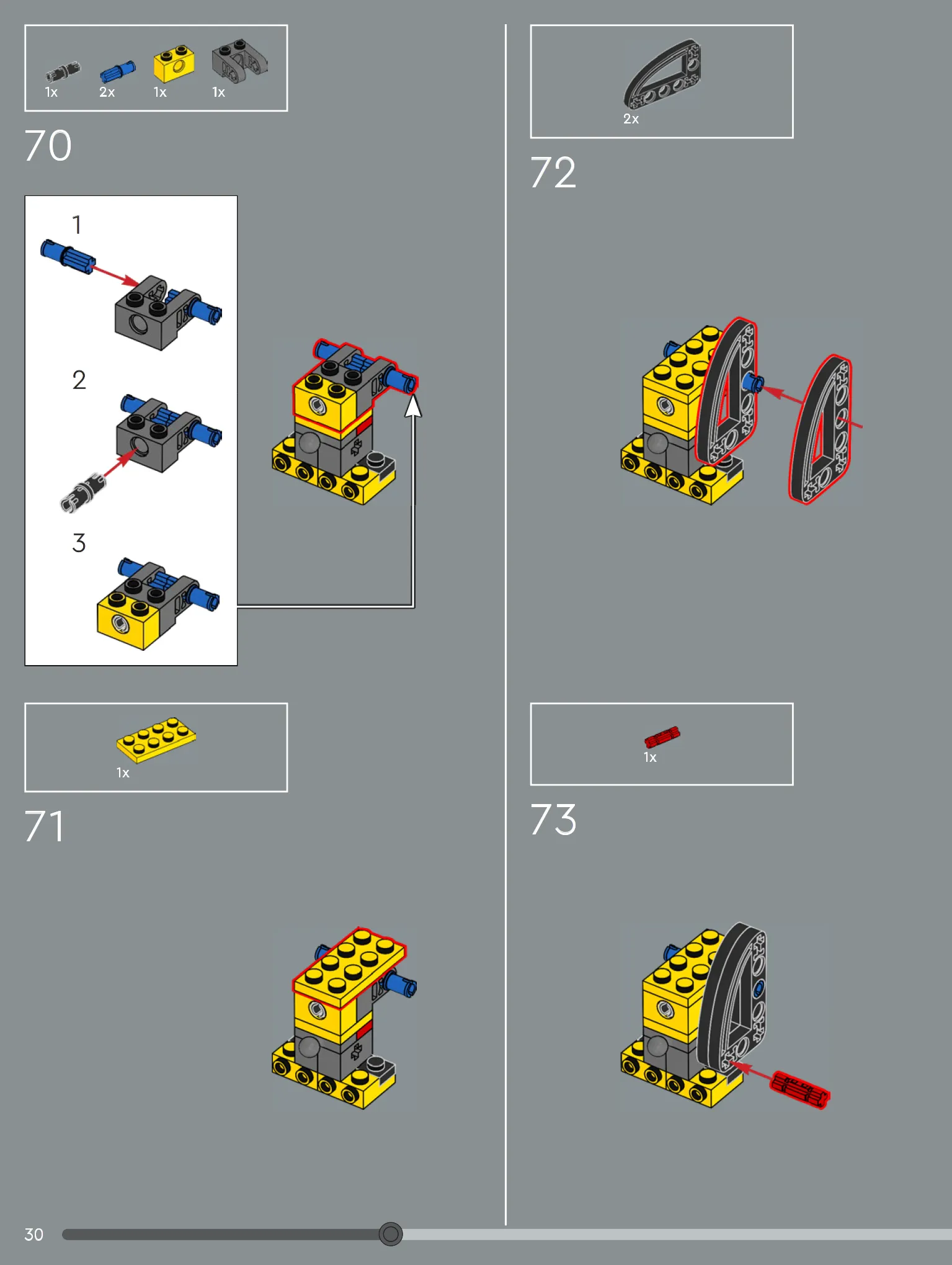 1x 2x 1x 1x

70

1

2

3

1x

71

2x

72

1x

73

30