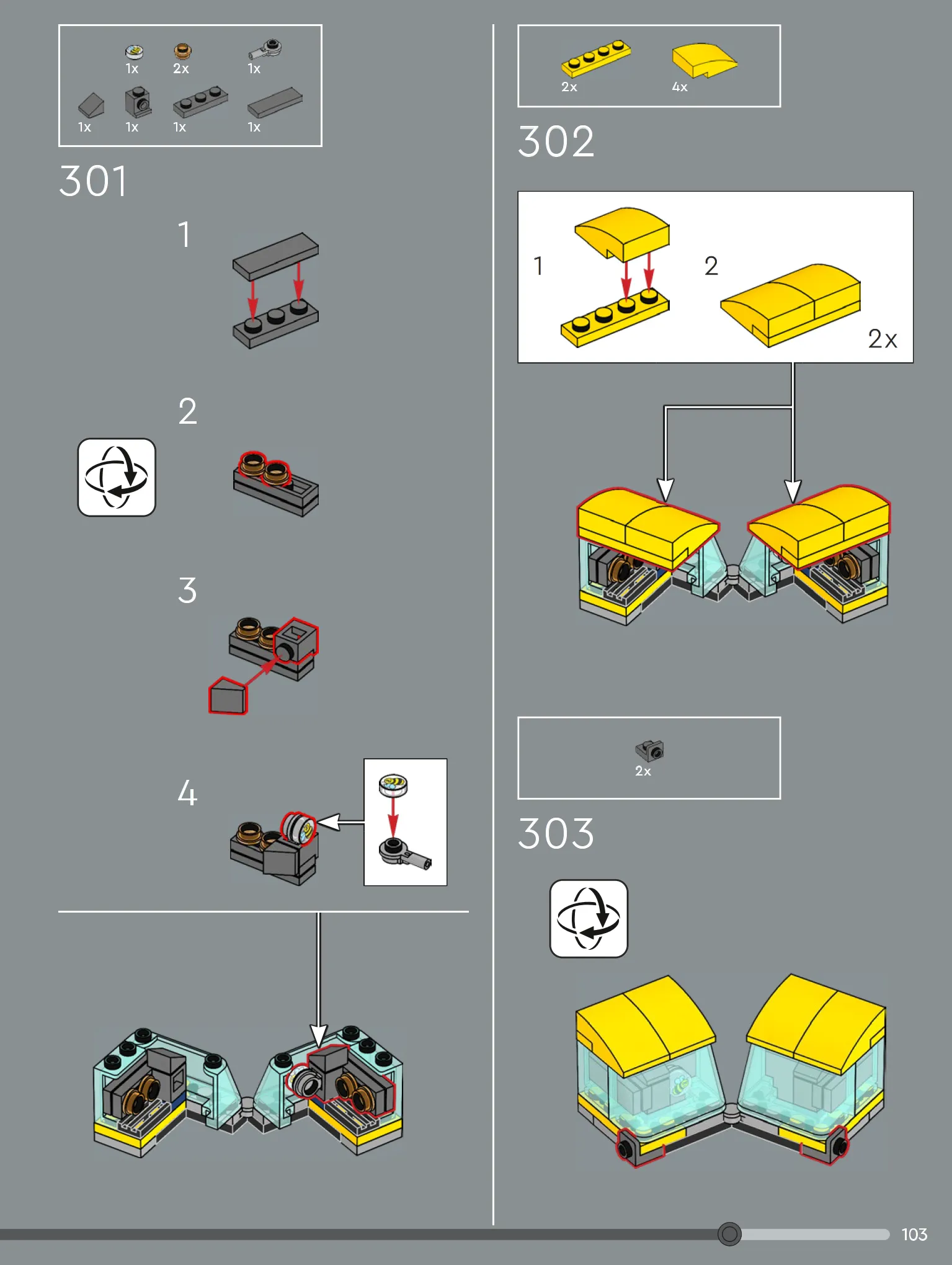 1x 2x 1x
1x 1x 1x 1x

301

1

2

3

4

2x 4x

302

1 2 2x

2x

303

103