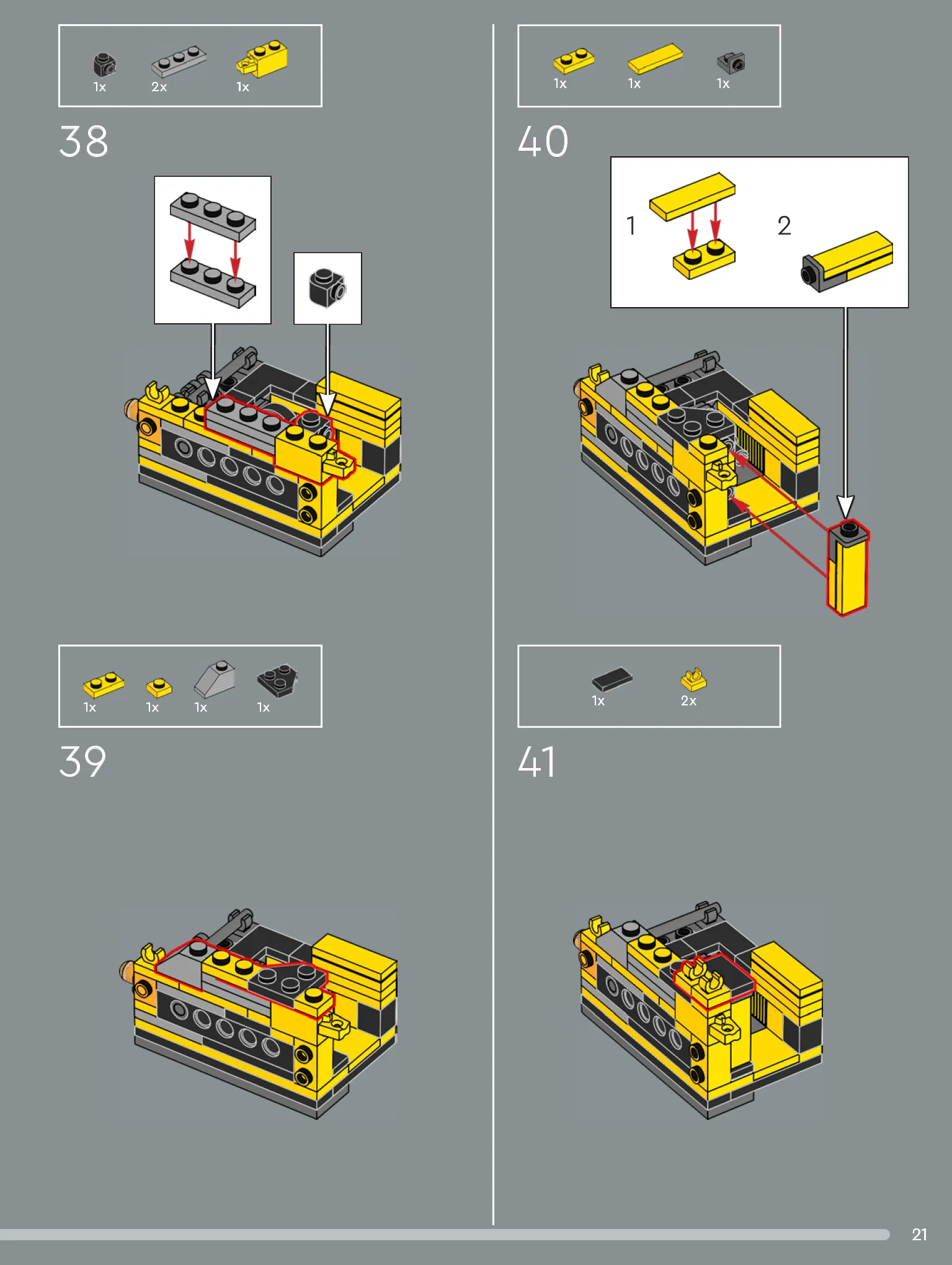 1x 2x 1x

38

1x 1x 1x 1x

39

1x 1x 1x

40

1

2

1x 2x

41

21