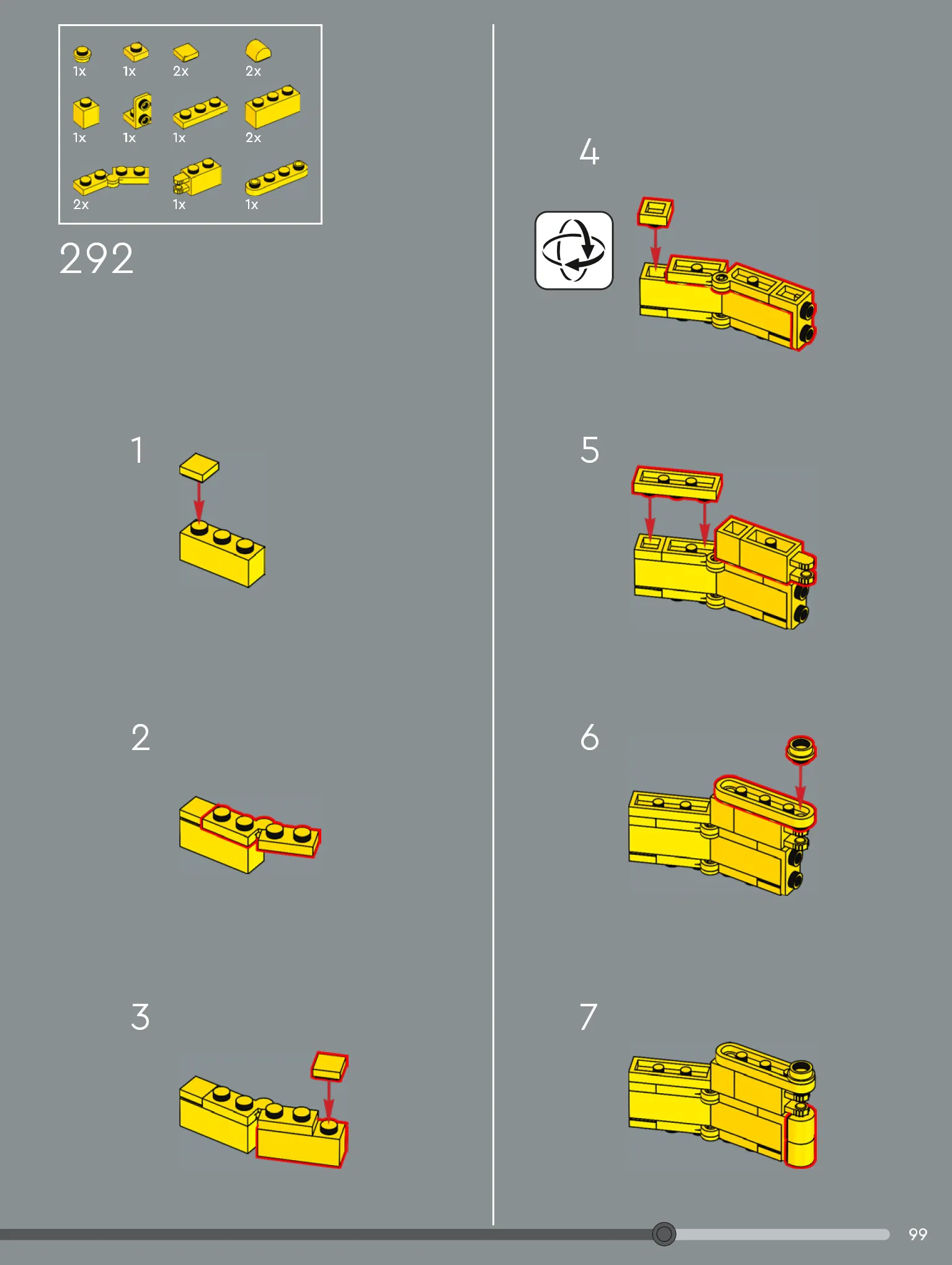 1x 1x 2x 2x

1x 1x 1x 2x

2x 1x 1x

292

1

2

3

4

5

6

7

99