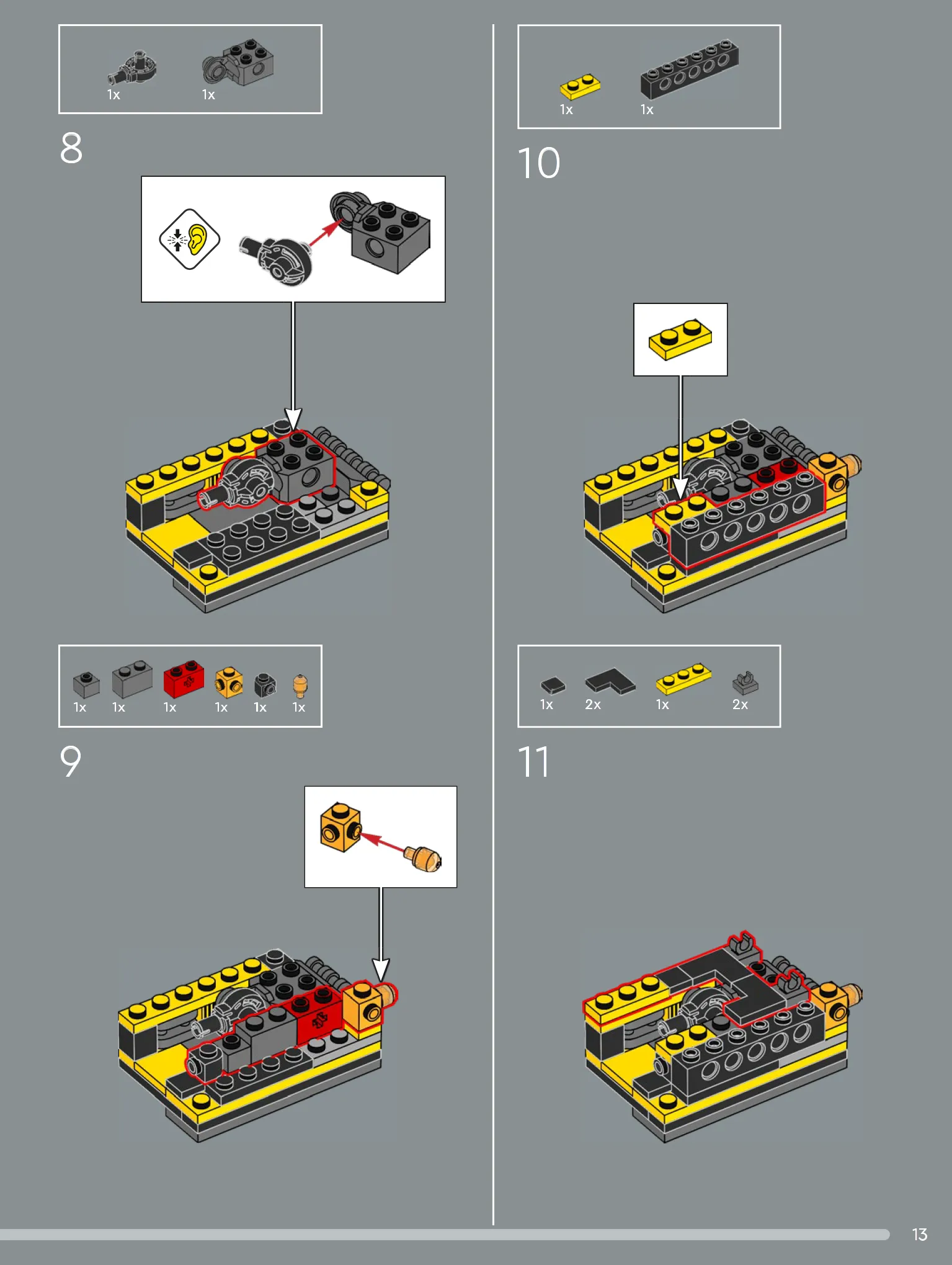 1x 1x

8

1x 1x 1x 1x 1x 1x

9

1x 1x

10

1x 2x 1x 2x

11

13