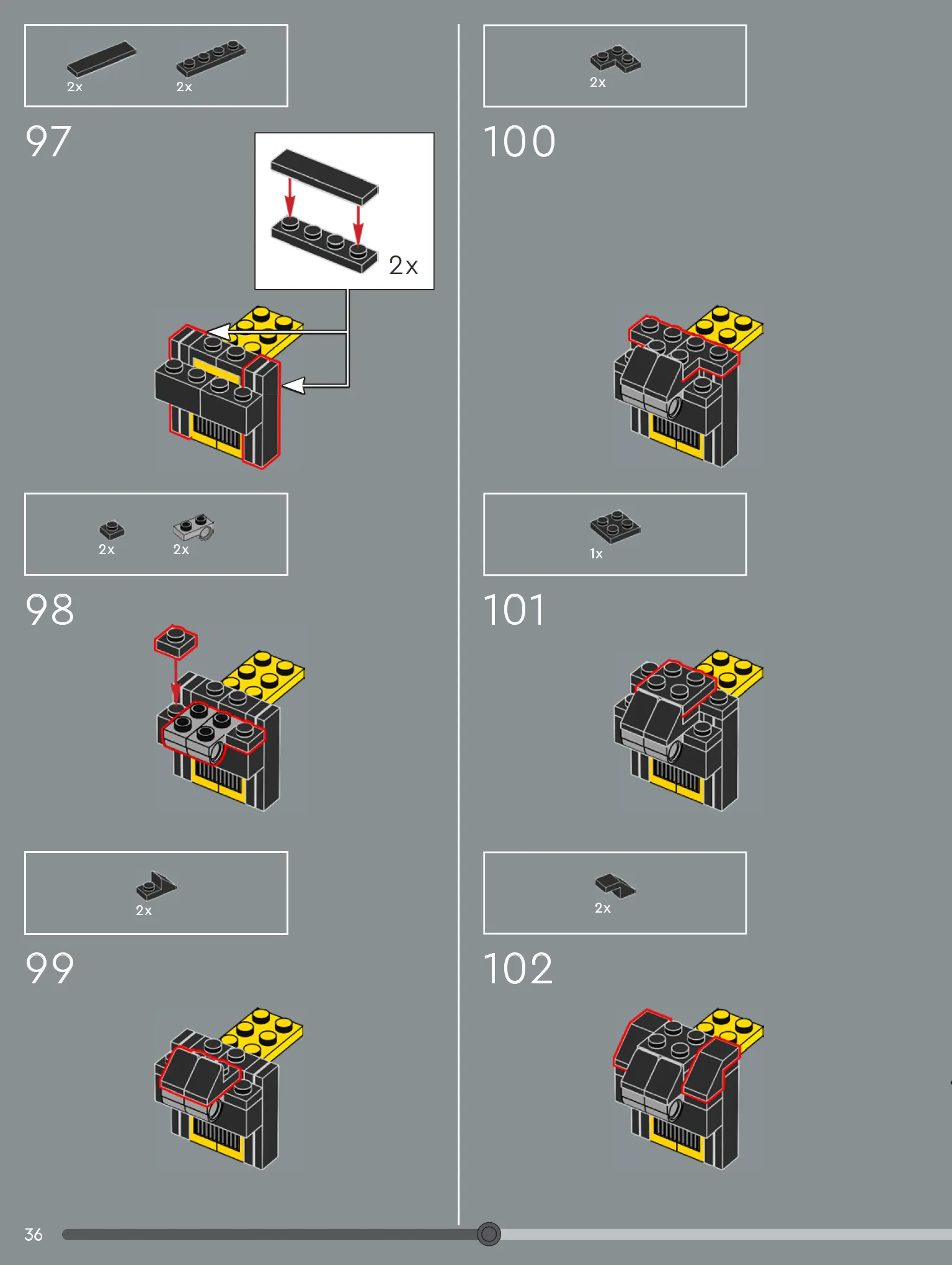 2x 2x

97

2x

2x 2x

98

2x

99

2x

100

1x

101

2x

102

36