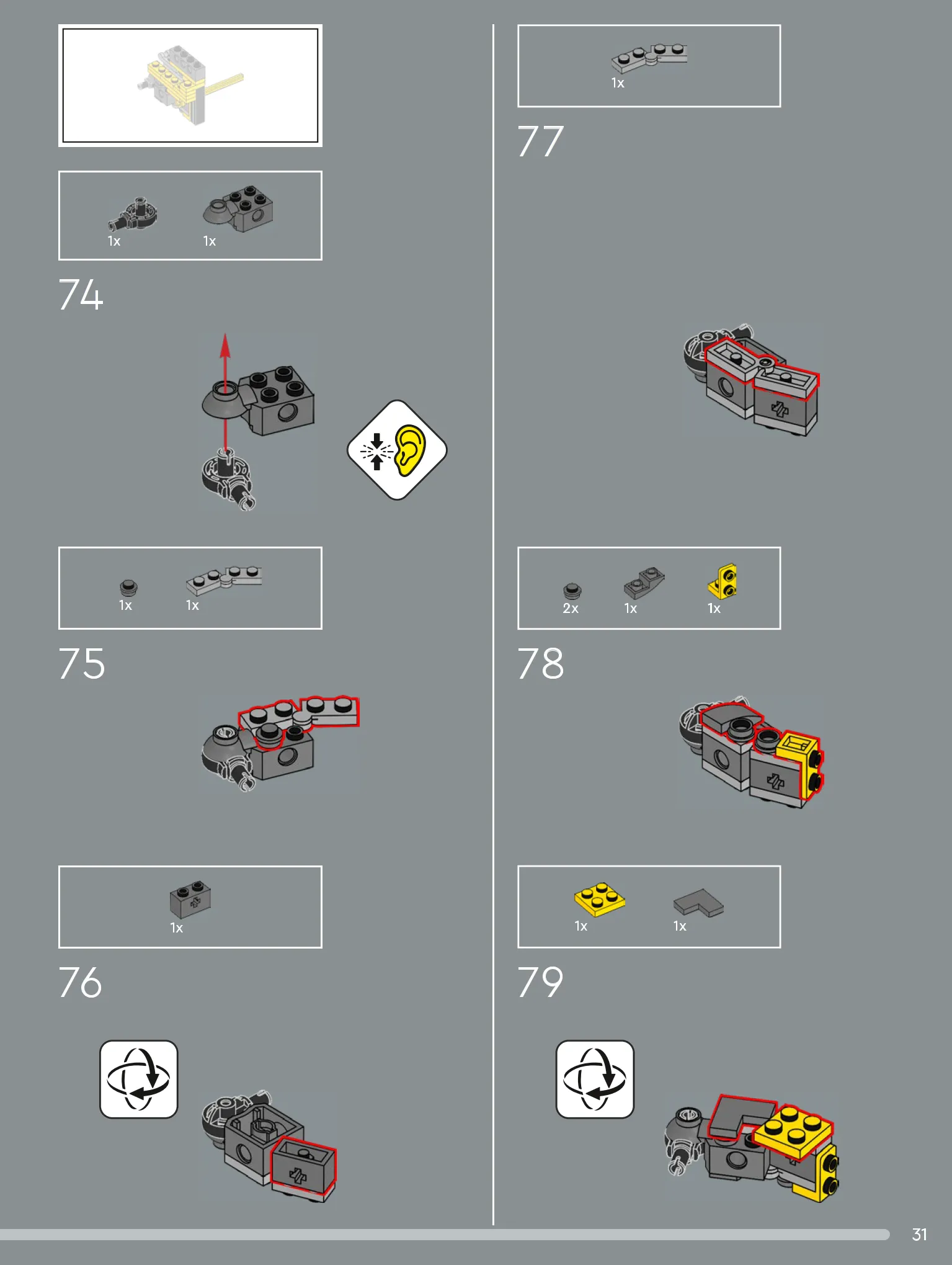 1x 1x

74

1x 1x

75

1x

76

1x

77

2x 1x 1x

78

1x 1x

79

31