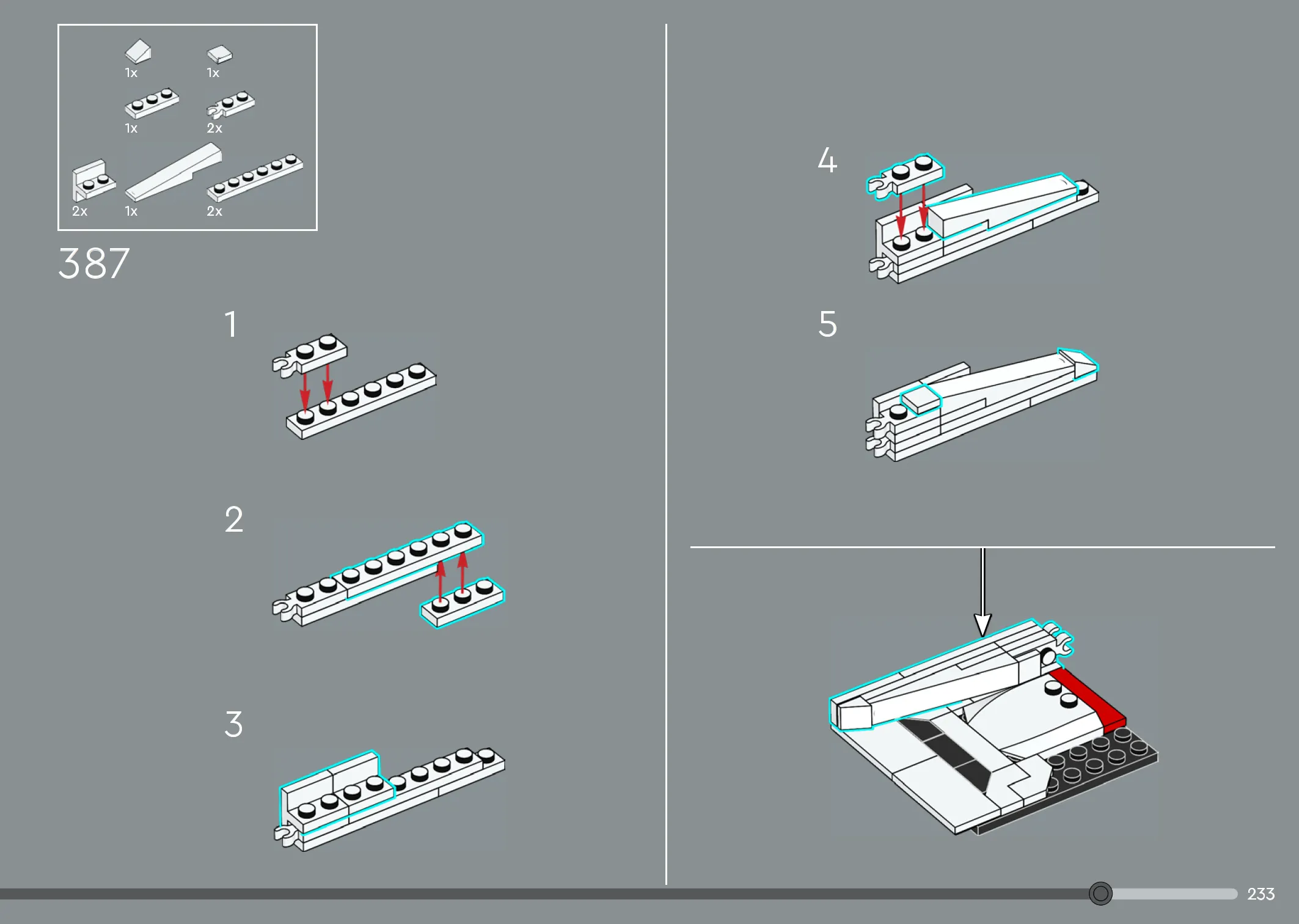 1x 1x
1x 2x
2x 1x 2x

387

1

2

3

4

5

233