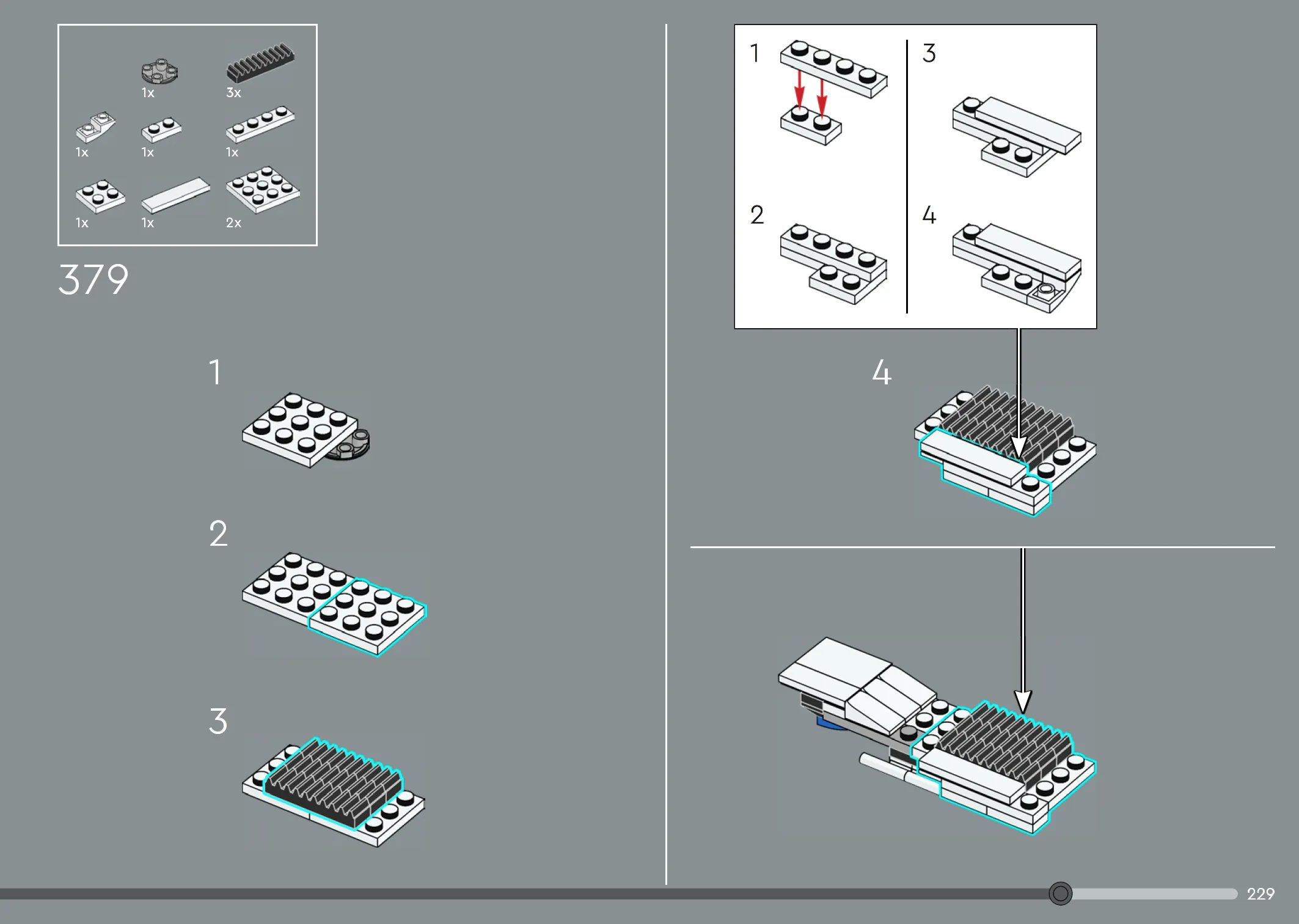 1x
3x
1x
1x
1x
1x
1x
2x

379

1

2

3

1
2
3
4

4

229