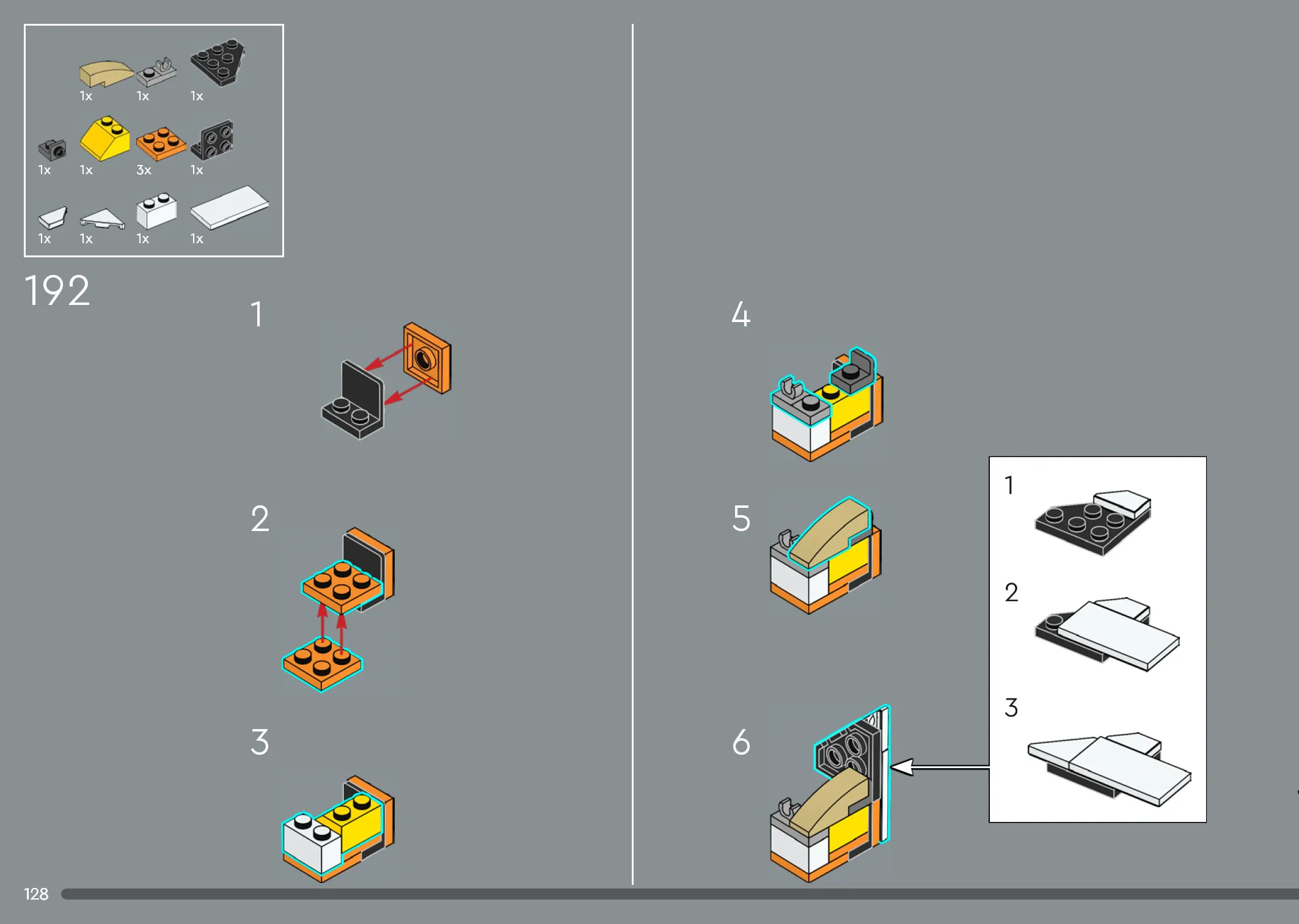 1x 1x 1x

1x 1x 3x 1x

1x 1x 1x 1x

192

1

2

3

4

5

6

1

2

3

128