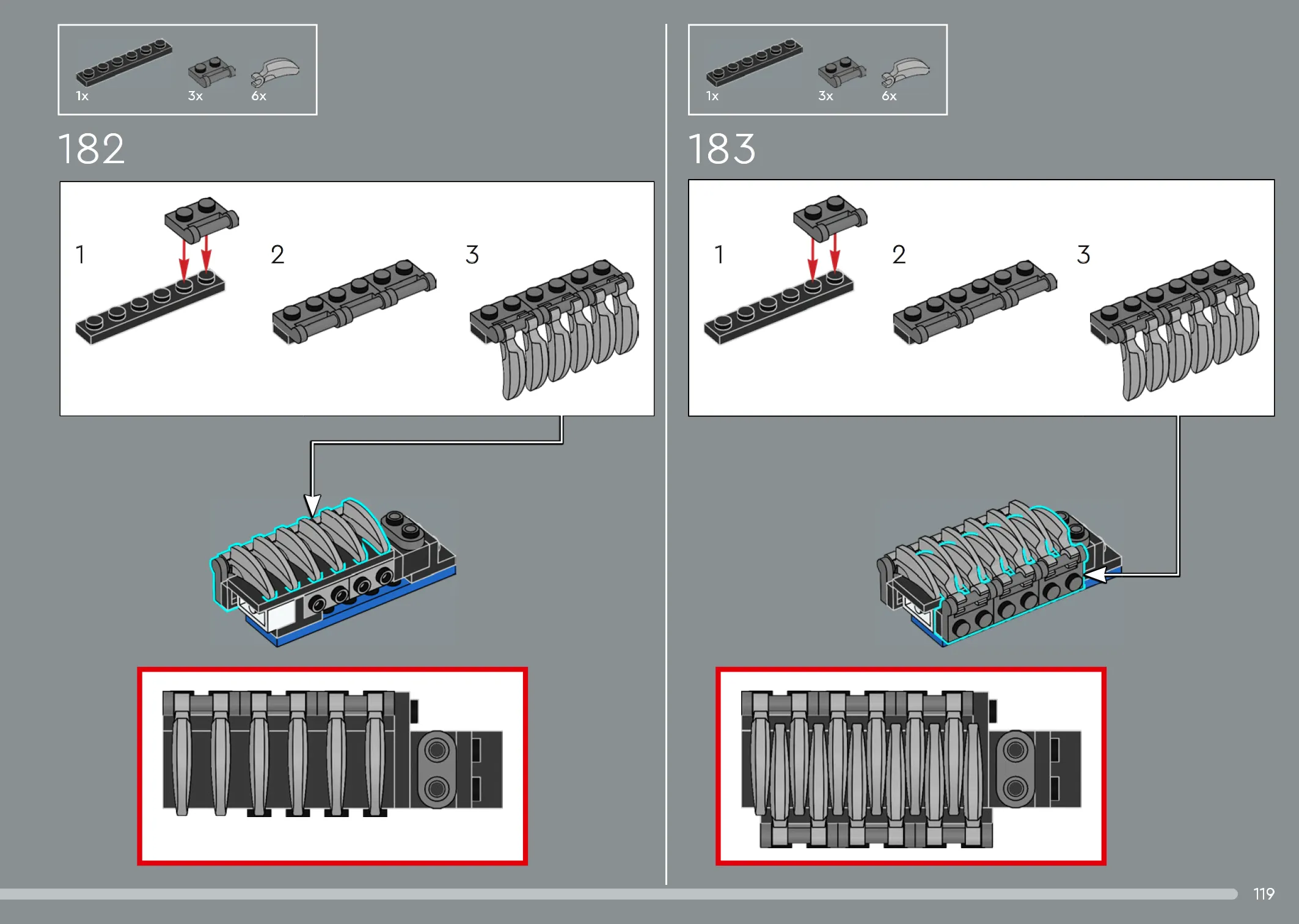 1x 3x 6x

182

1

2

3

1x 3x 6x

183

1

2

3

119