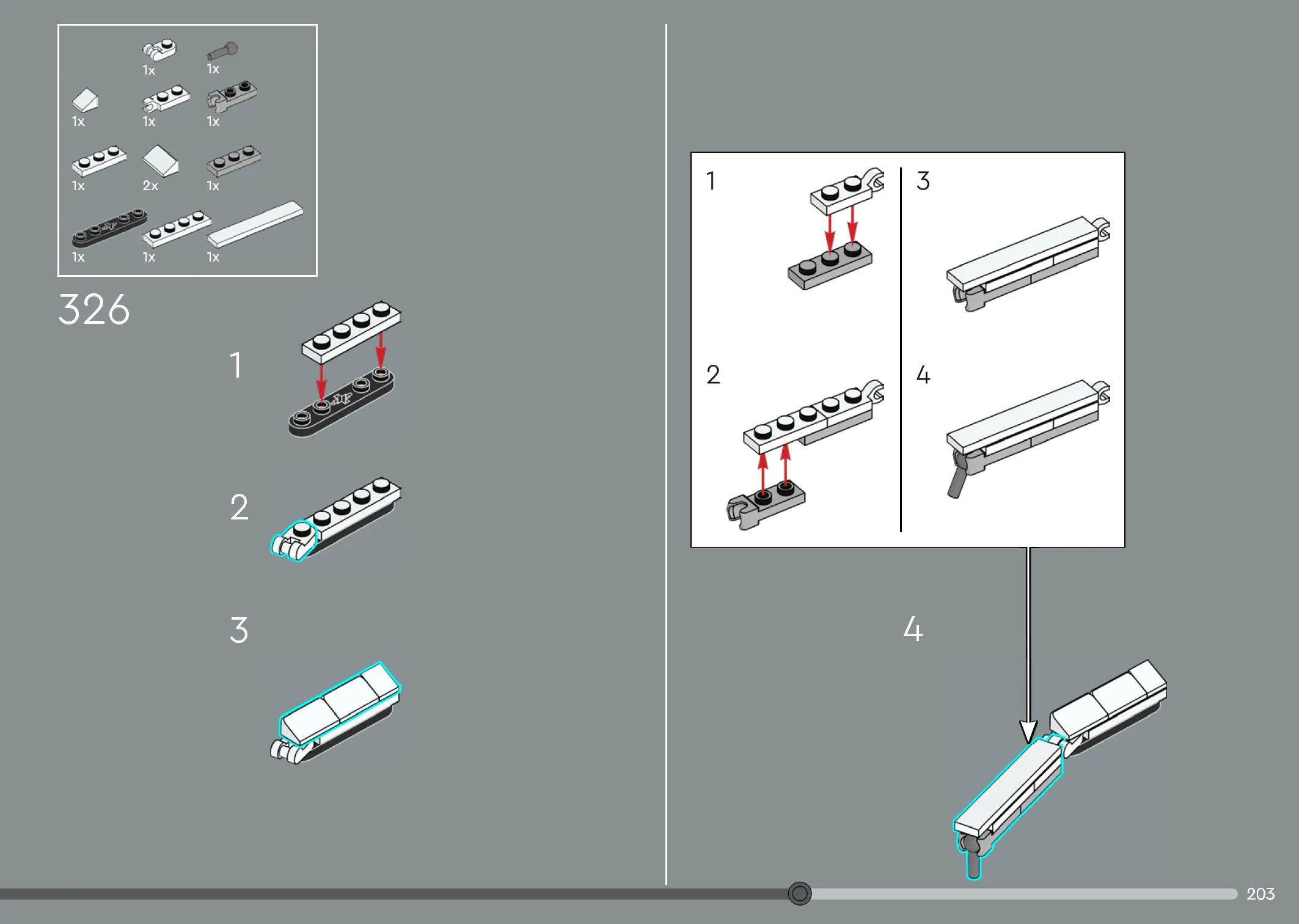 1x 1x
1x 1x 1x
1x 2x 1x
1x 1x 1x

326

1

2

3

1

2

3

4

4

203