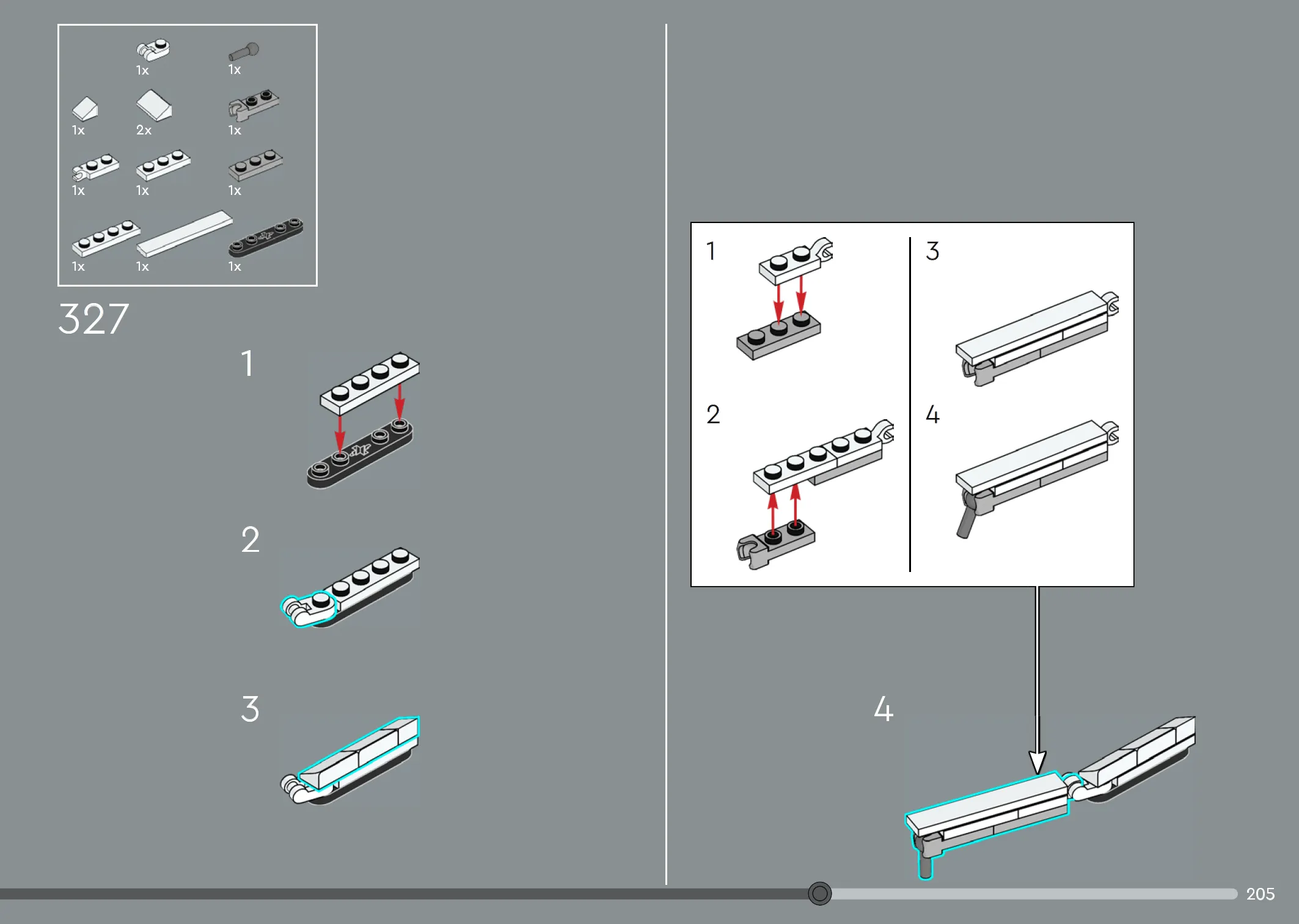 1x 1x

1x 2x 1x

1x 1x 1x

1x 1x 1x

327

1

2

3

1

2

3

4

4

205