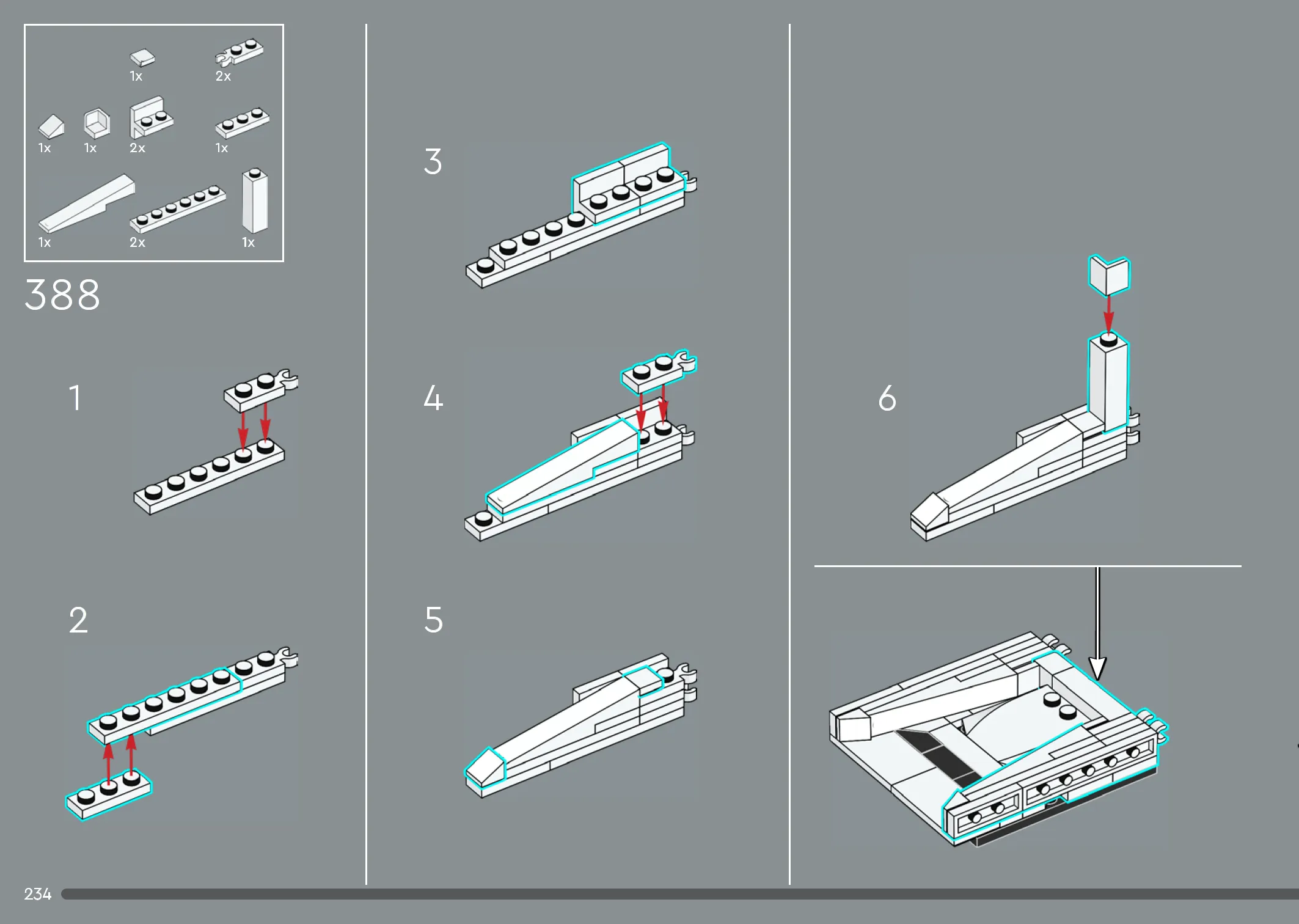 1x 2x

1x 1x 2x 1x

1x 2x 1x

388

1

2

3

4

5

6

234