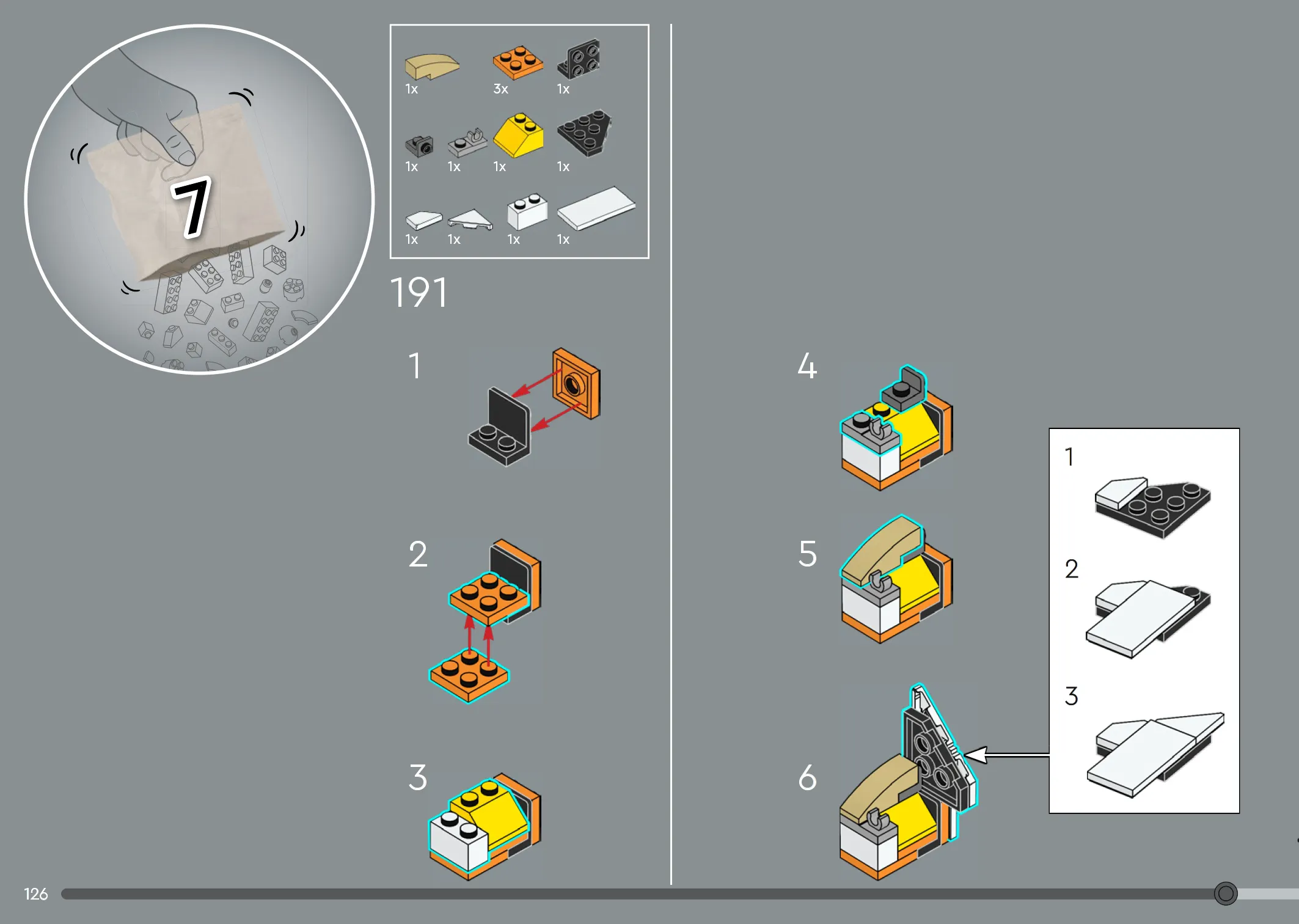 7

1x 3x 1x

1x 1x 1x 1x

1x 1x 1x 1x

191

1

2

3

4

5

6

1

2

3

126