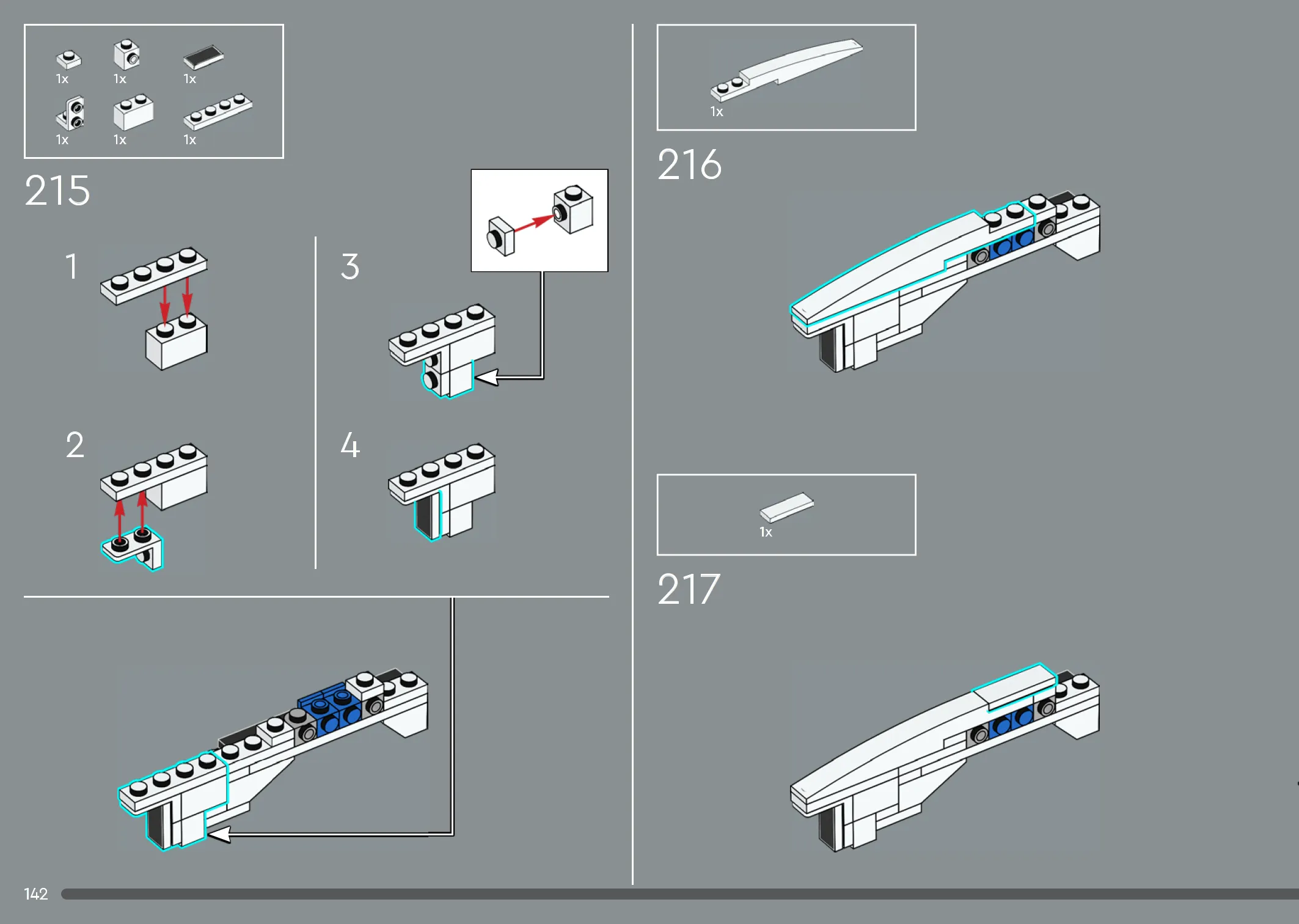 1x 1x 1x
1x 1x 1x

215

1

2

3

4

1x

216

1x

217

142