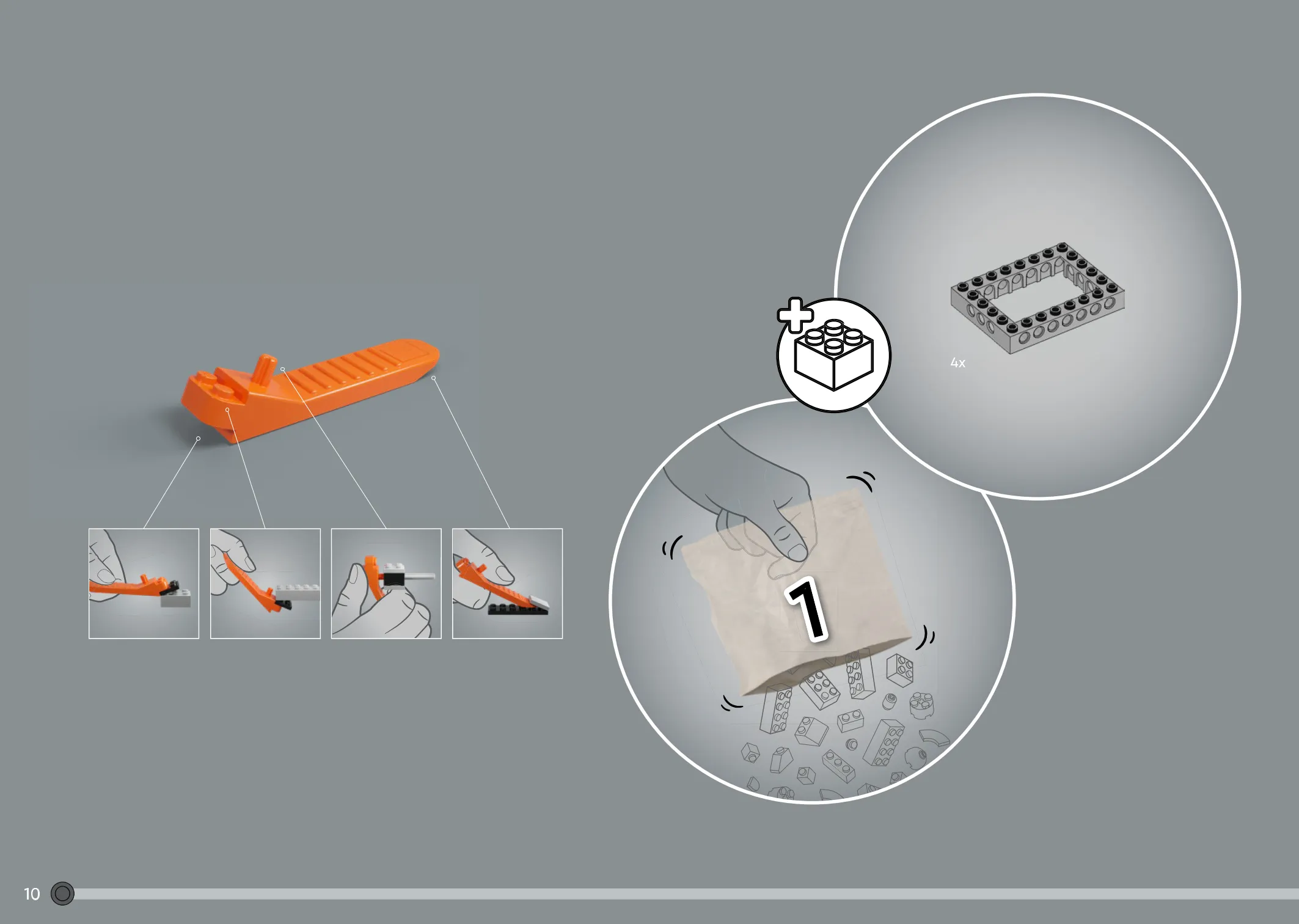 4x

1

10