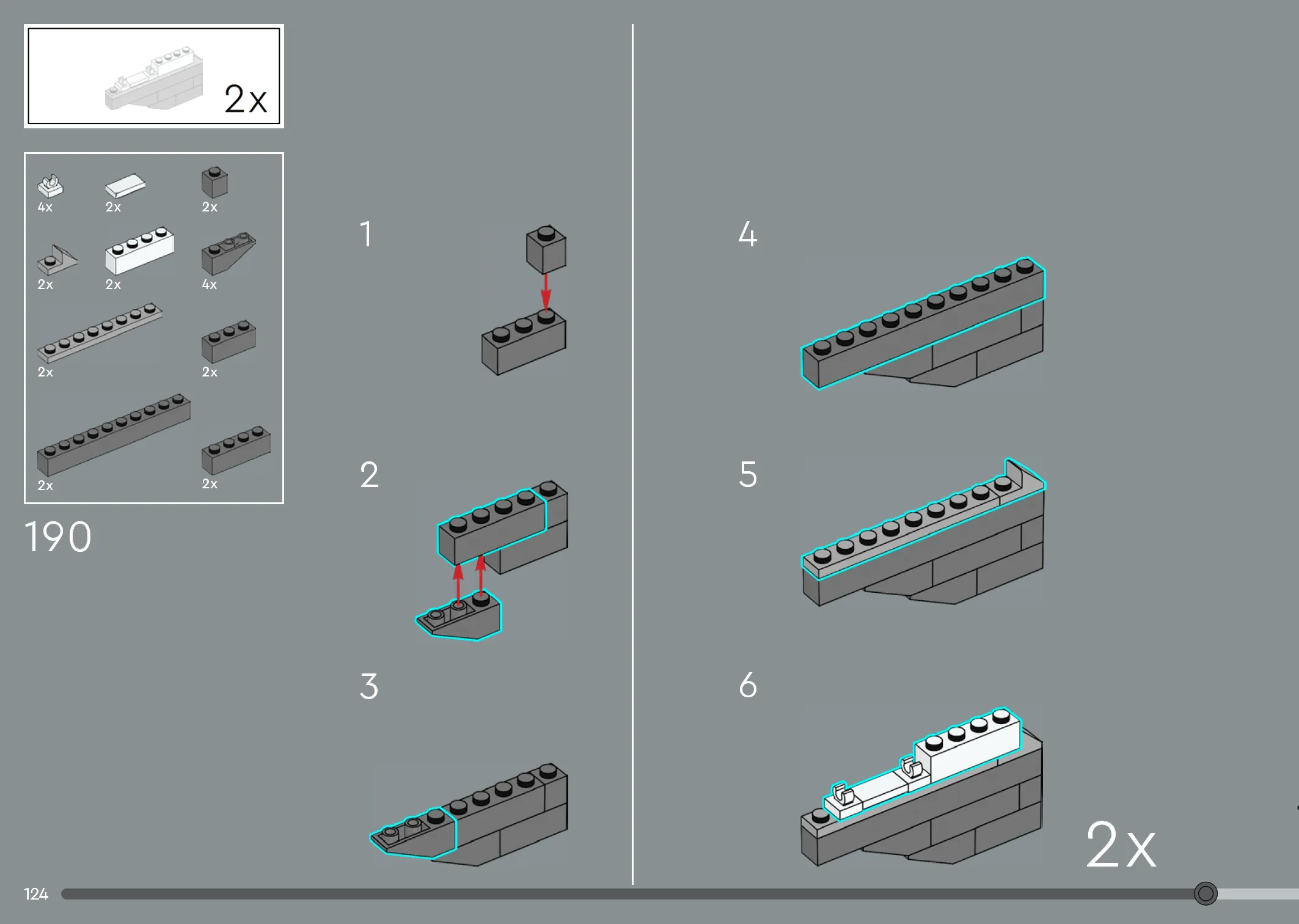 2x

4x
2x
2x
2x
2x
4x
2x
2x
2x
2x

190

1
2
3
4
5
6

2x

124