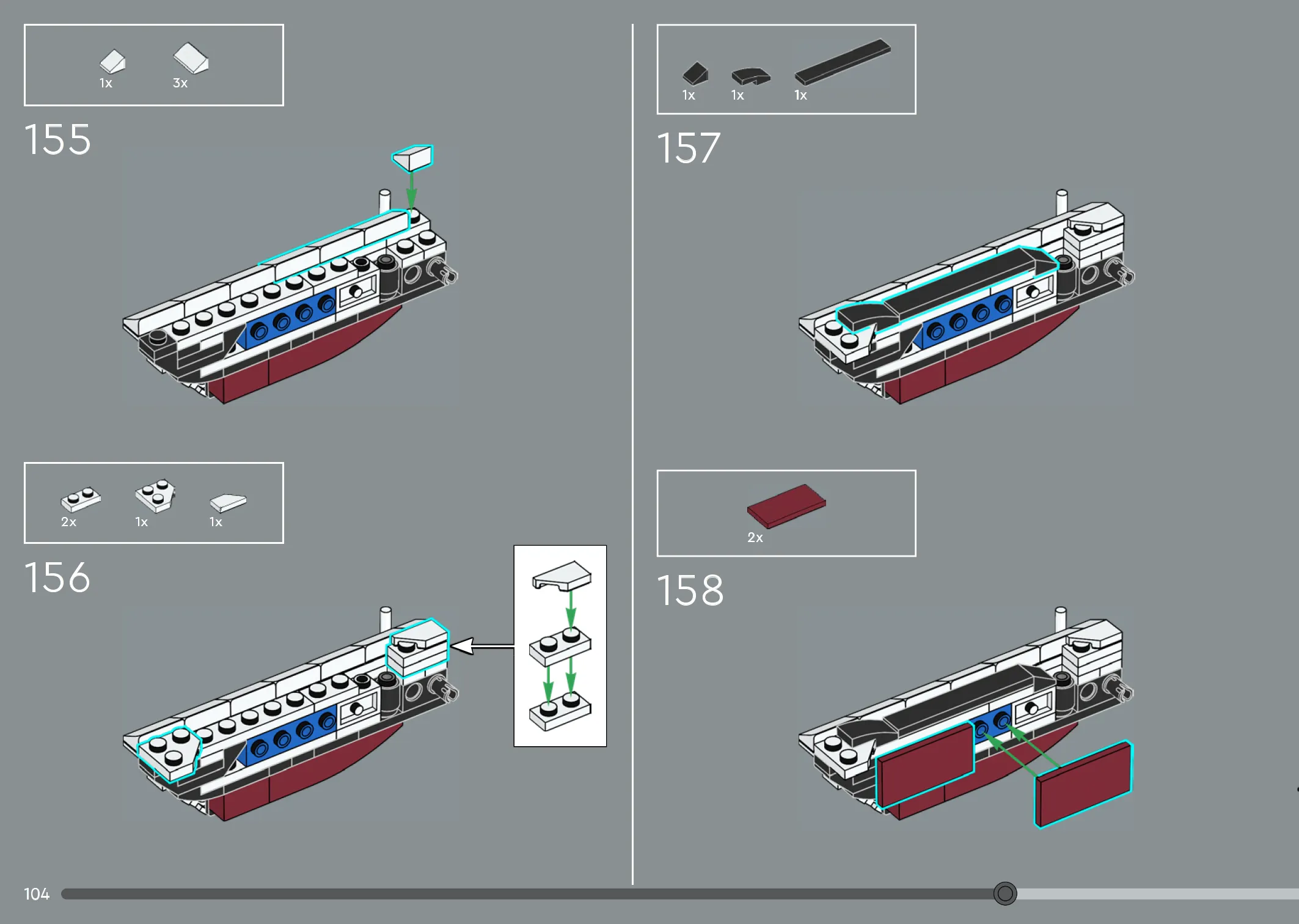 1x 3x

155

2x 1x 1x

156

1x 1x 1x

157

2x

158

104