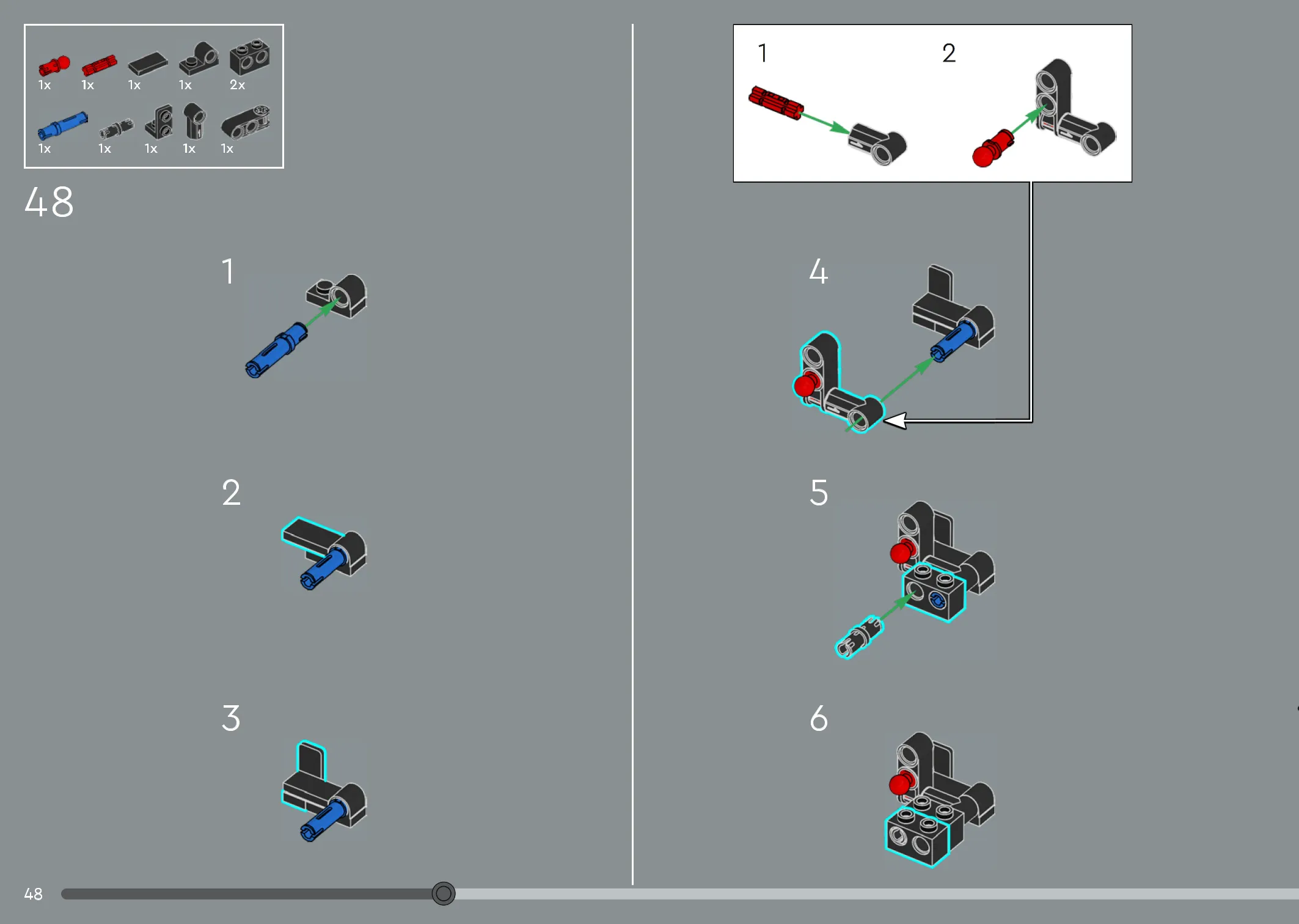 1x 1x 1x 1x 2x
1x 1x 1x 1x 1x

48

1

2

3

1

2

4

5

6

48