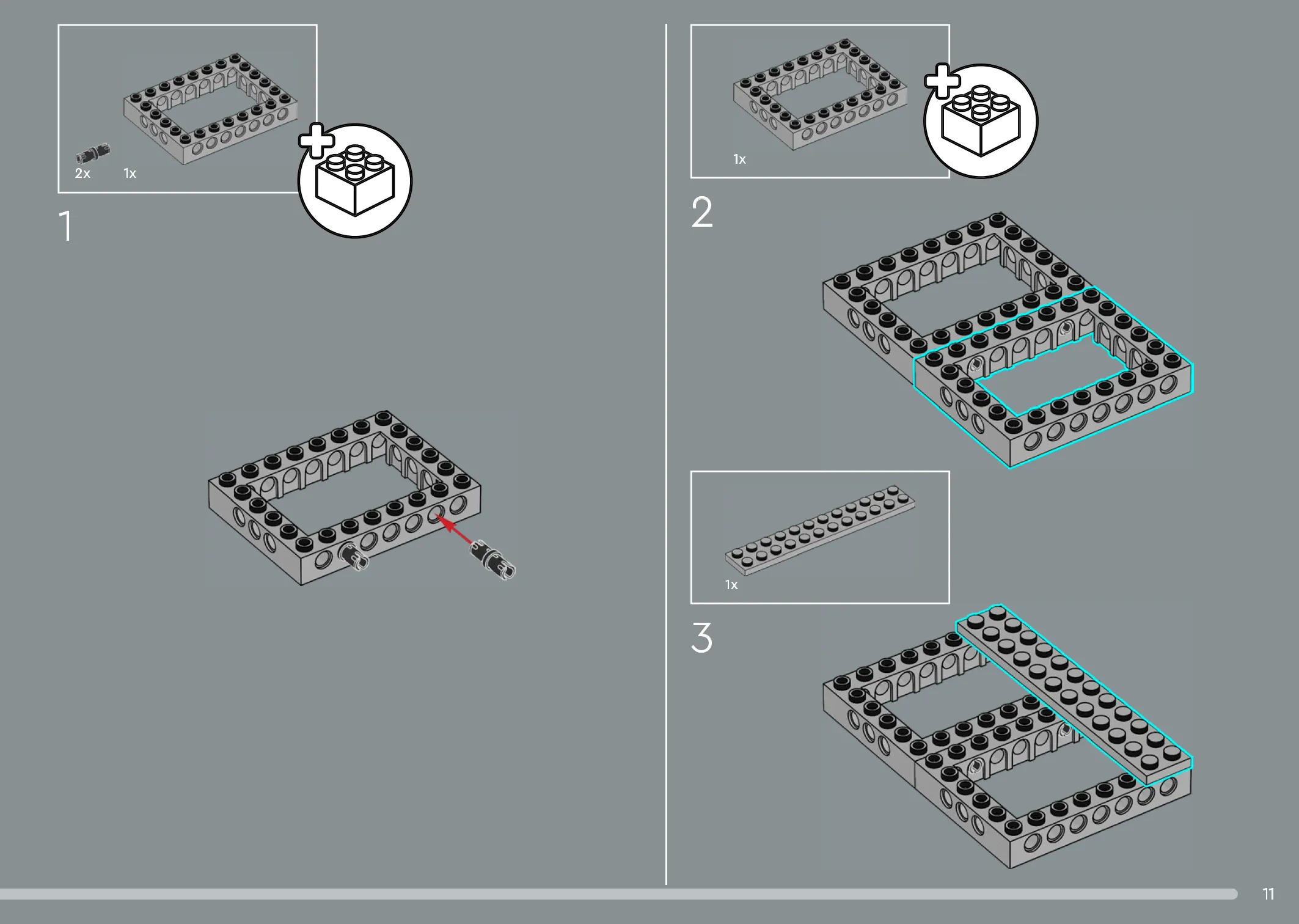 2x 1x

1

1x

2

1x

3

11