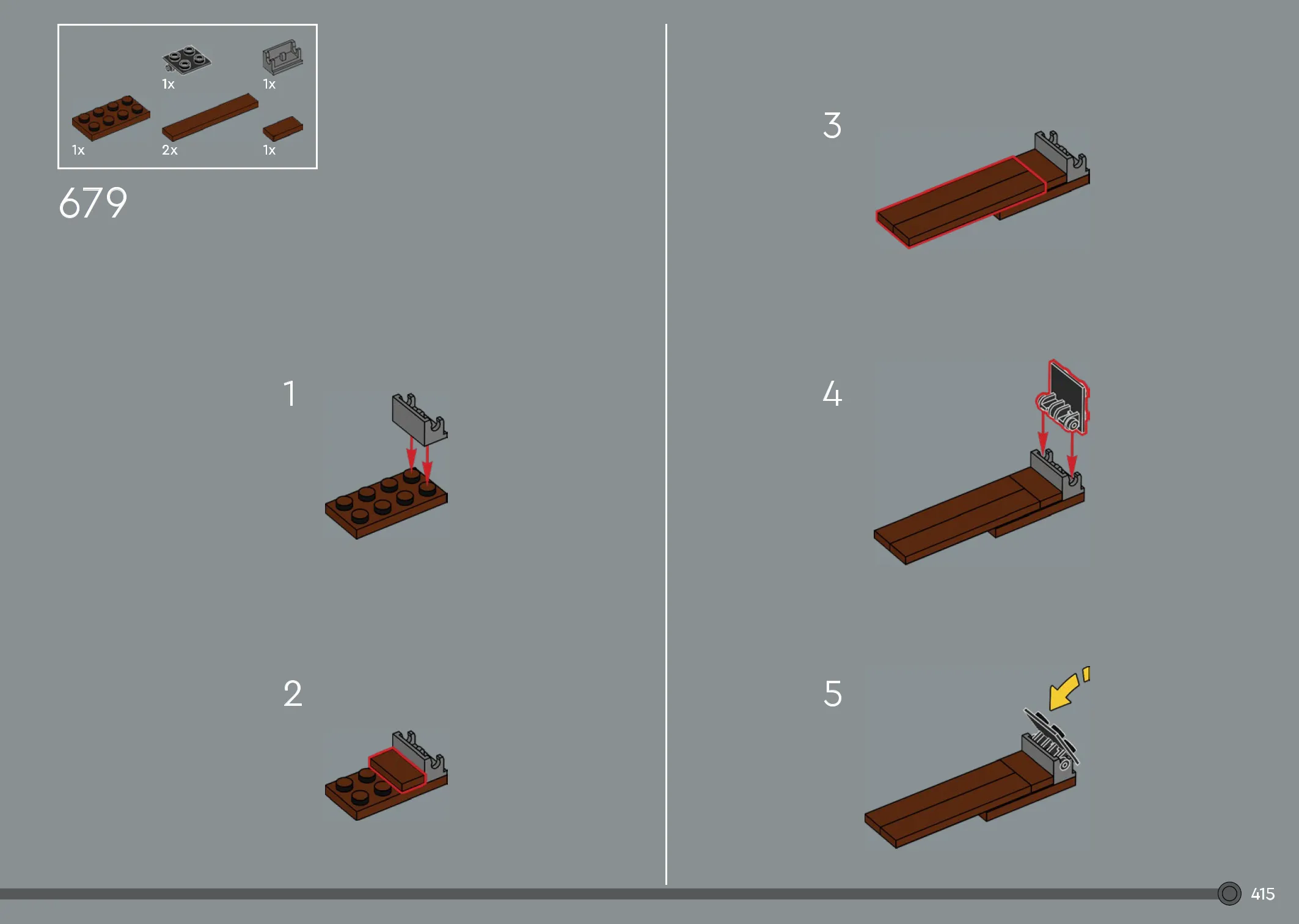 1x
1x
1x
2x
1x

679

1

2

3

4

5

415