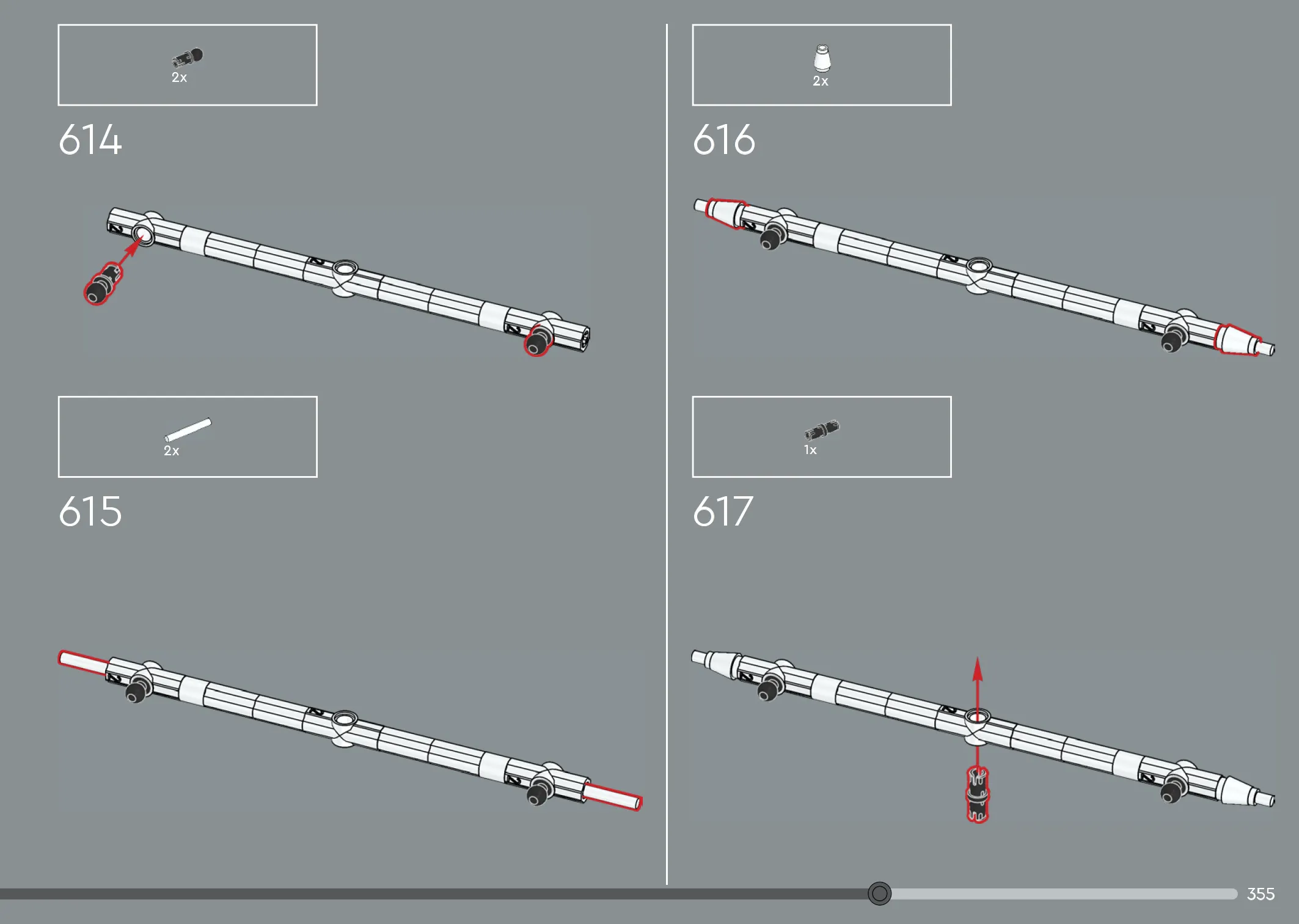 2x

614

2x

615

2x

616

1x

617

355